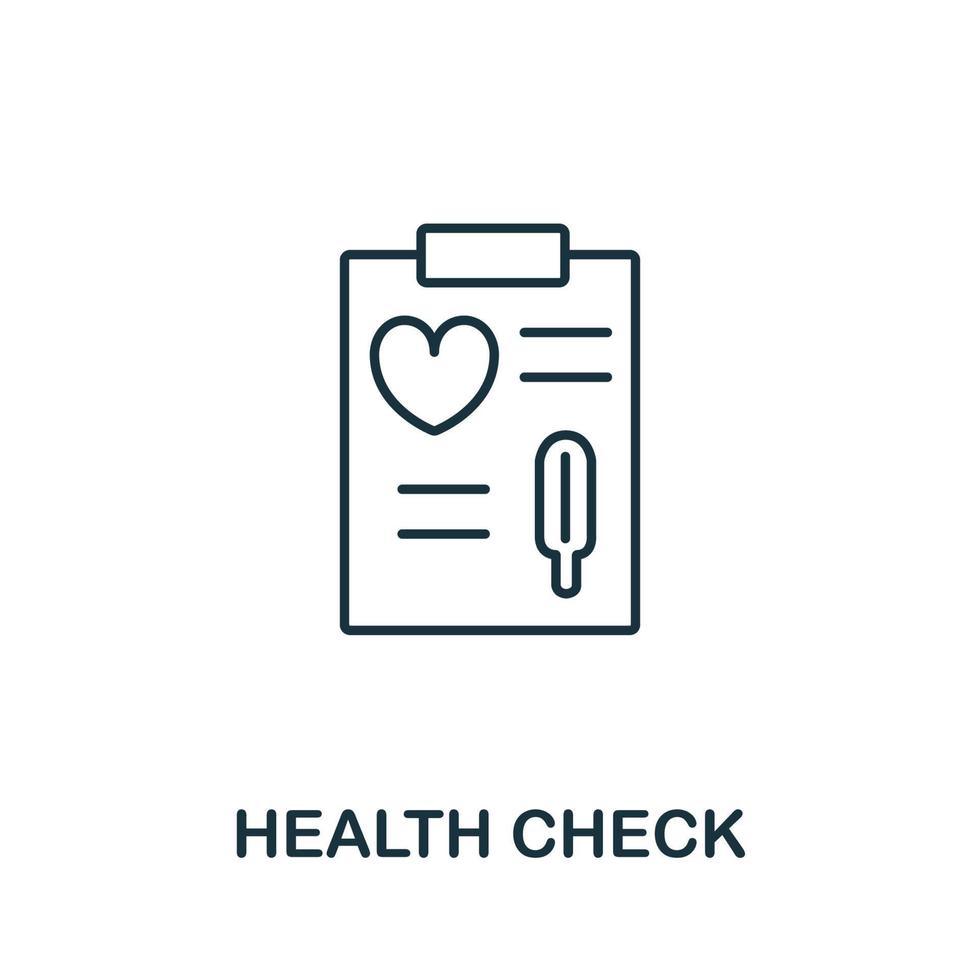 HEALTH CHECK