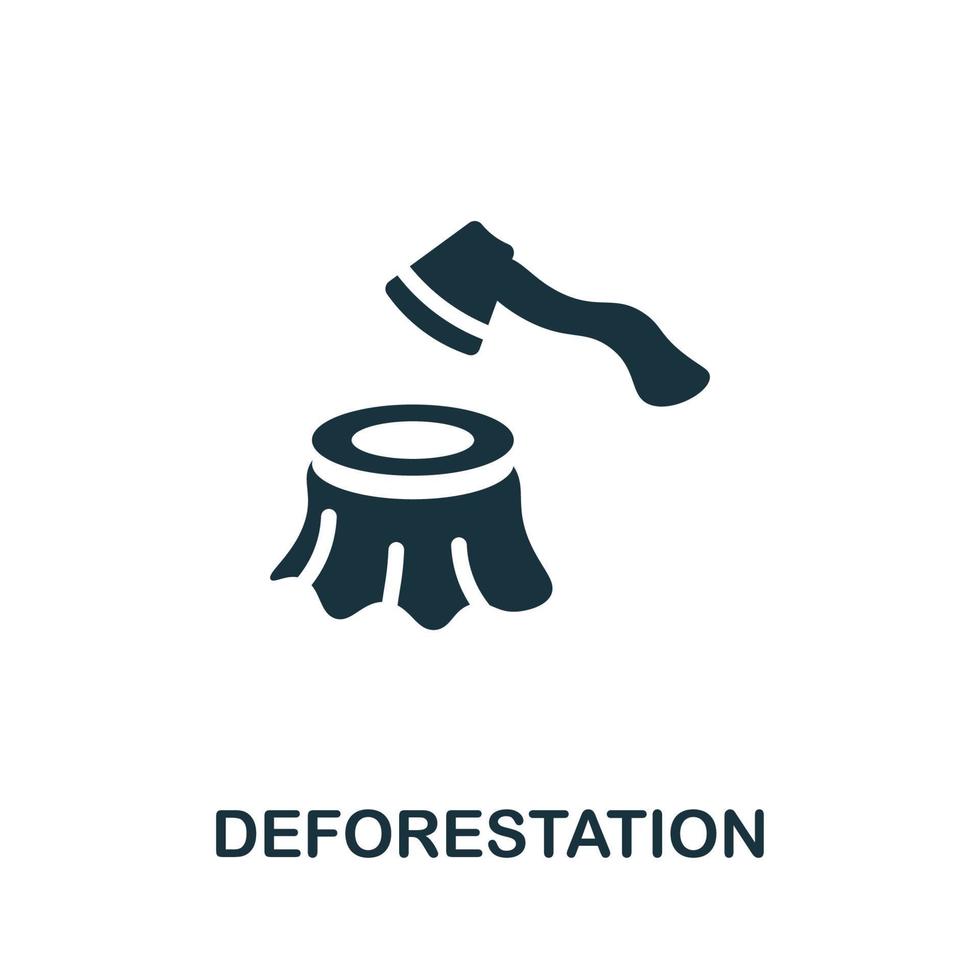 DEFORESTATION