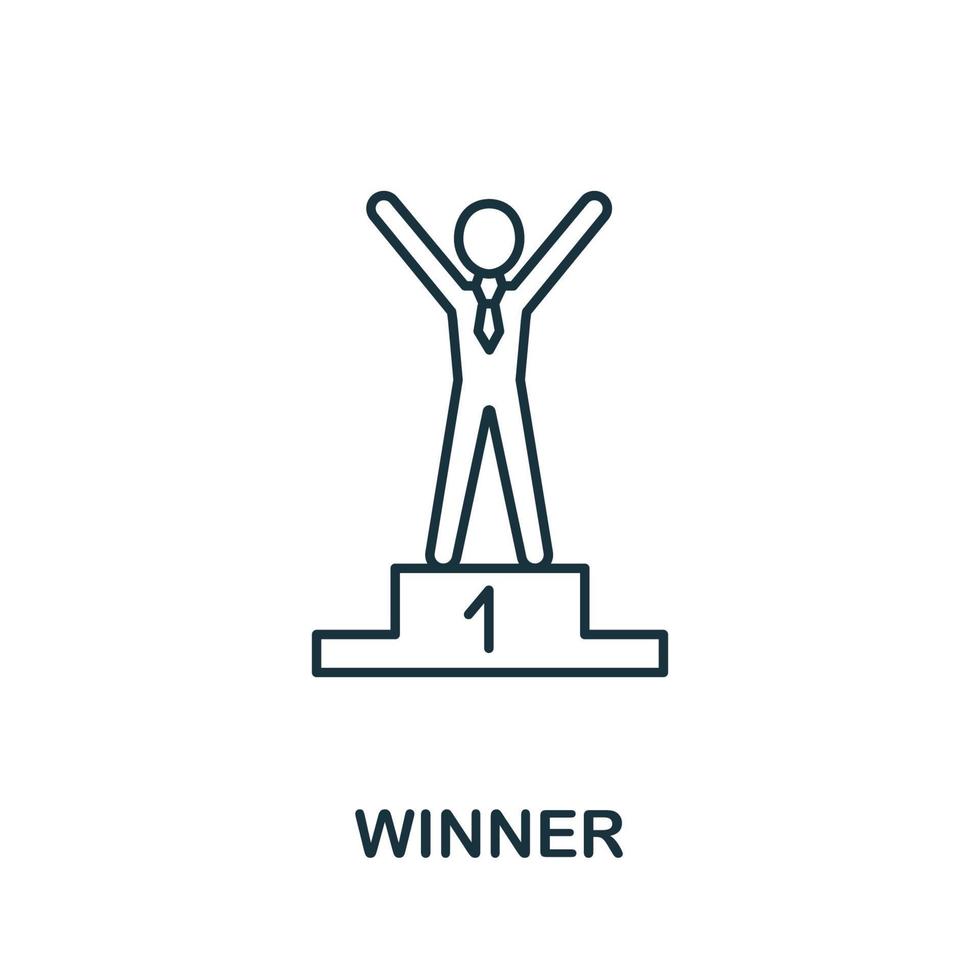 1

WINNER