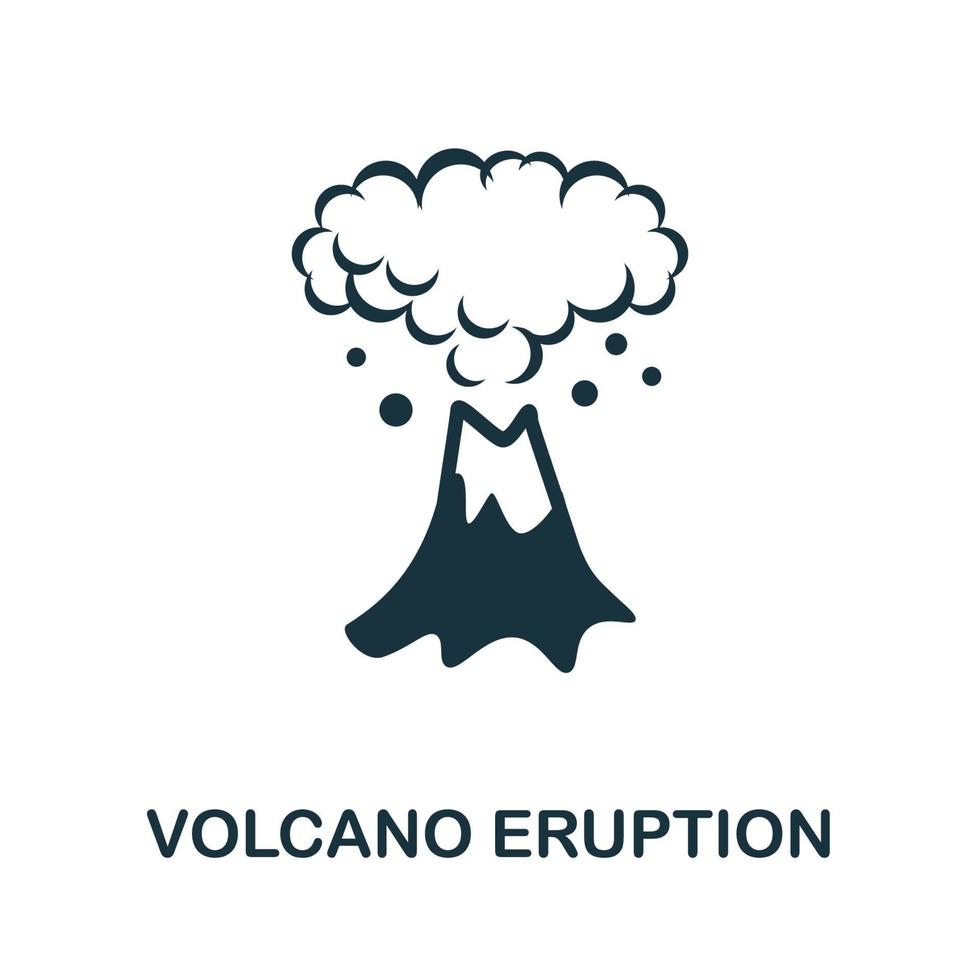 VOLCANO ERUPTION