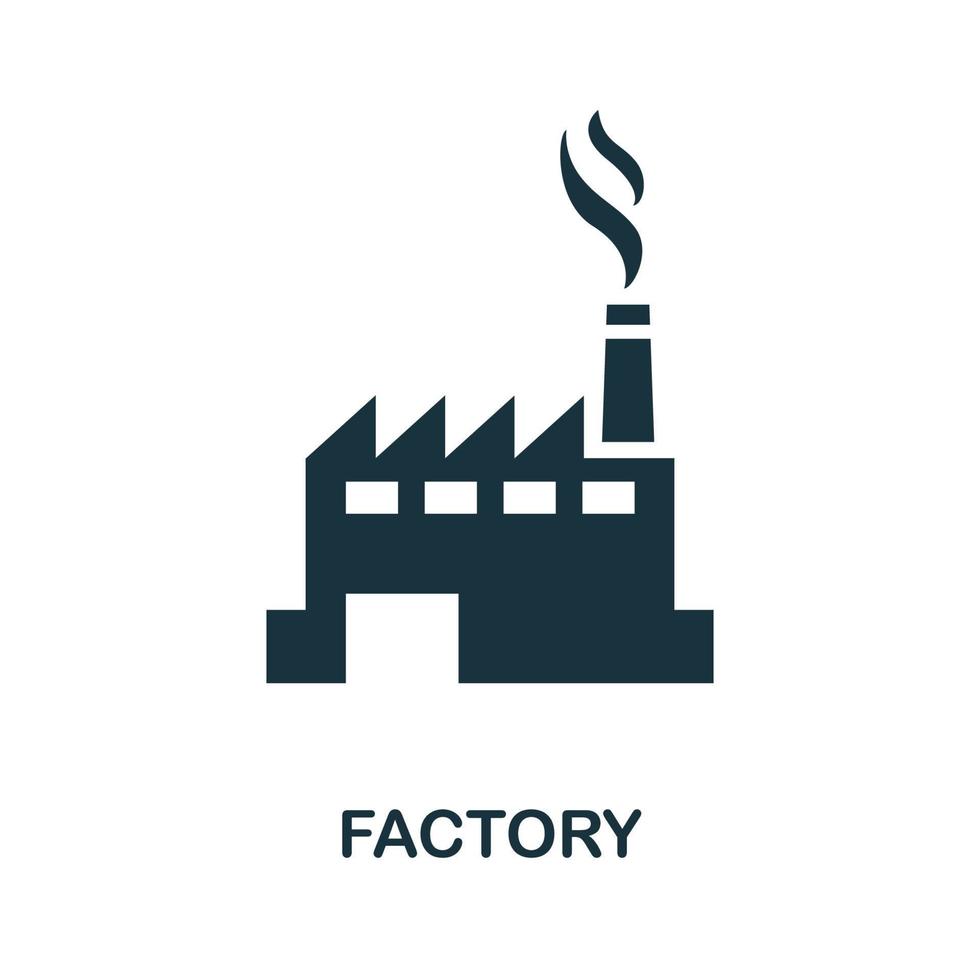 FACTORY