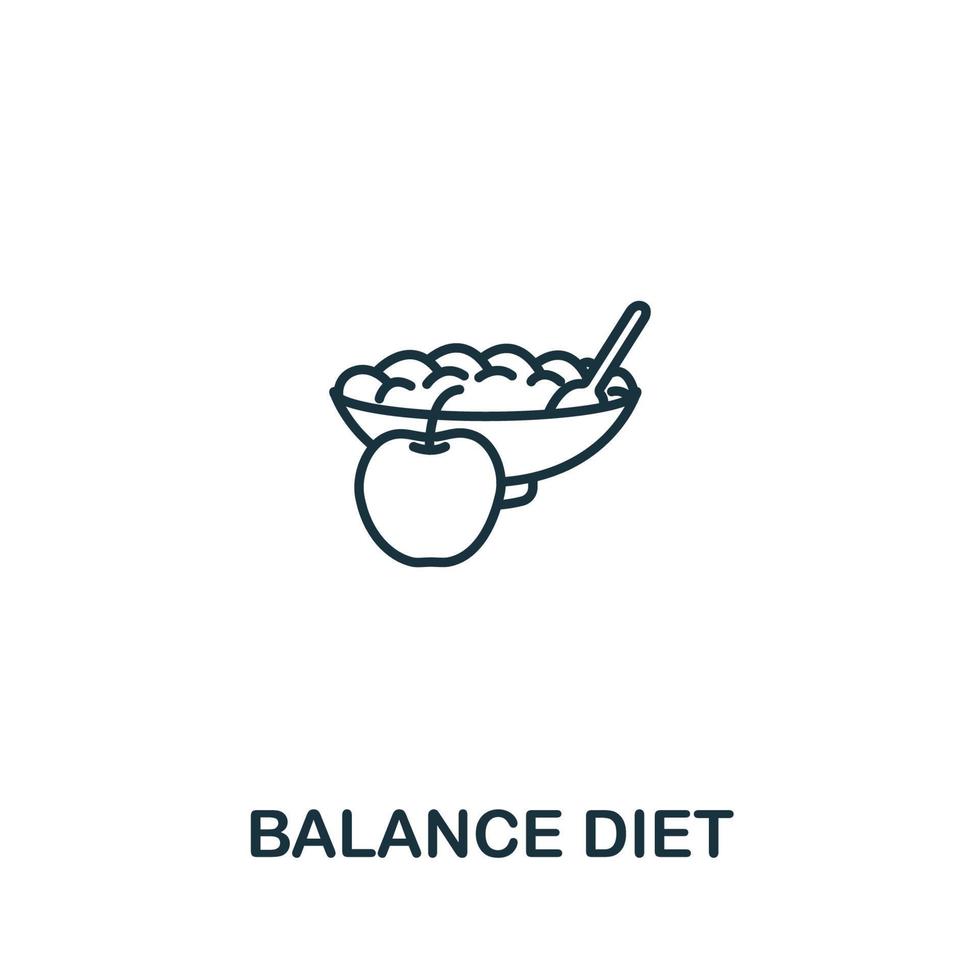 BALANCE DIET