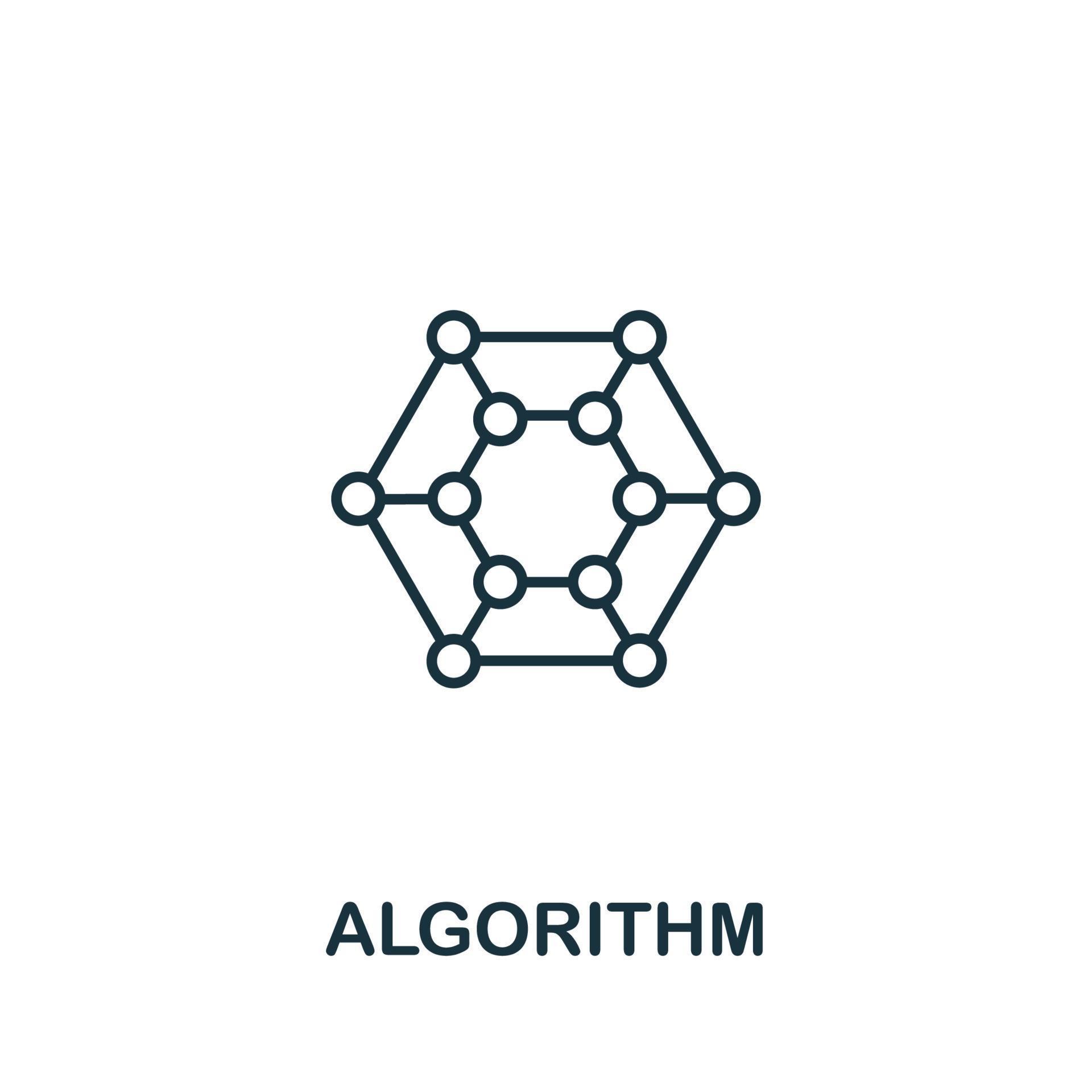 ALGORITHM