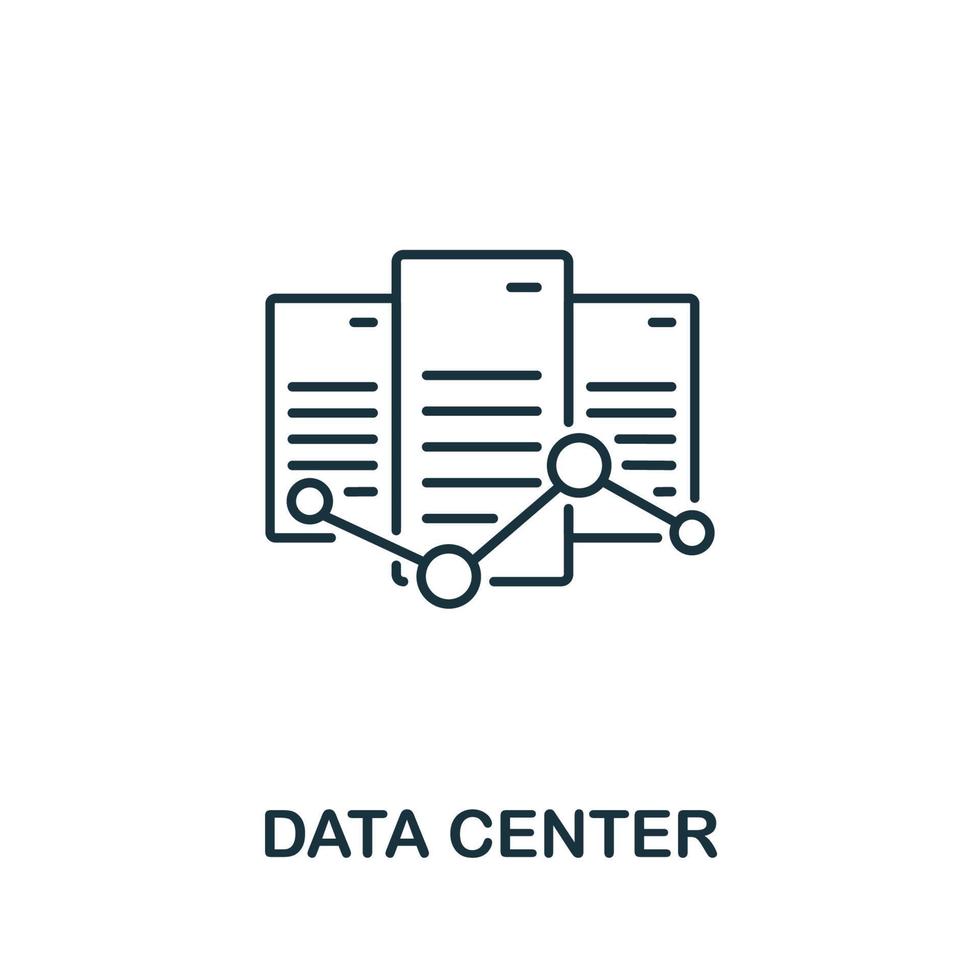 DATA CENTER