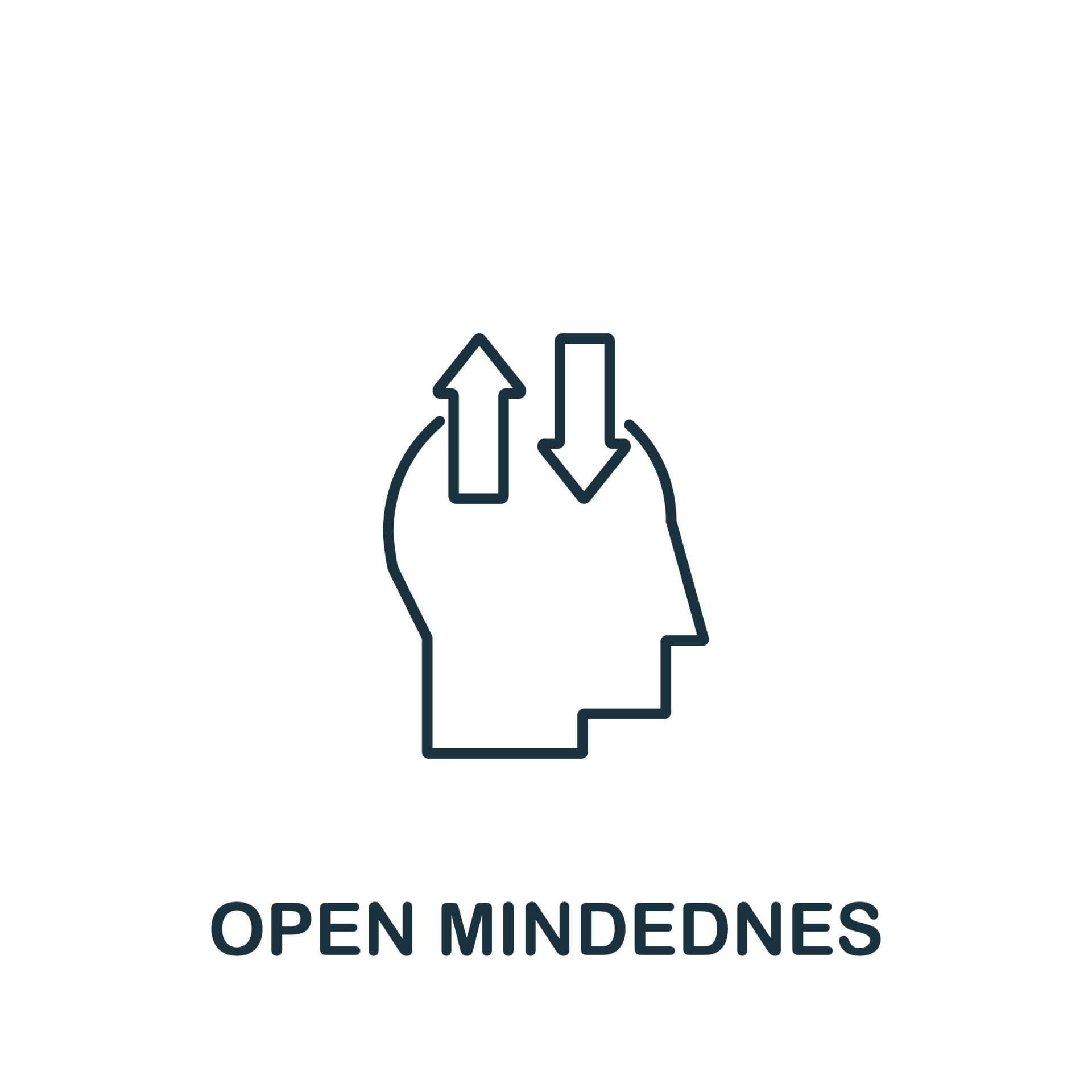 OPEN MINDEDNES