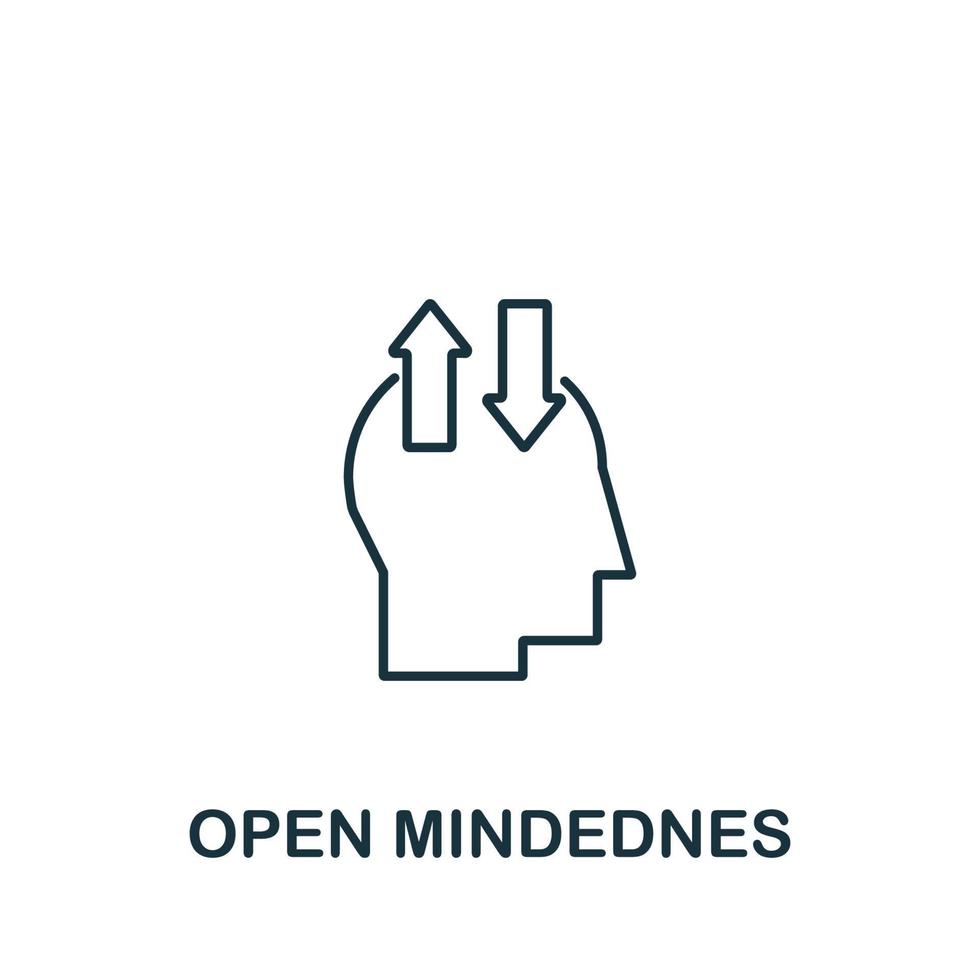 OPEN MINDEDNES