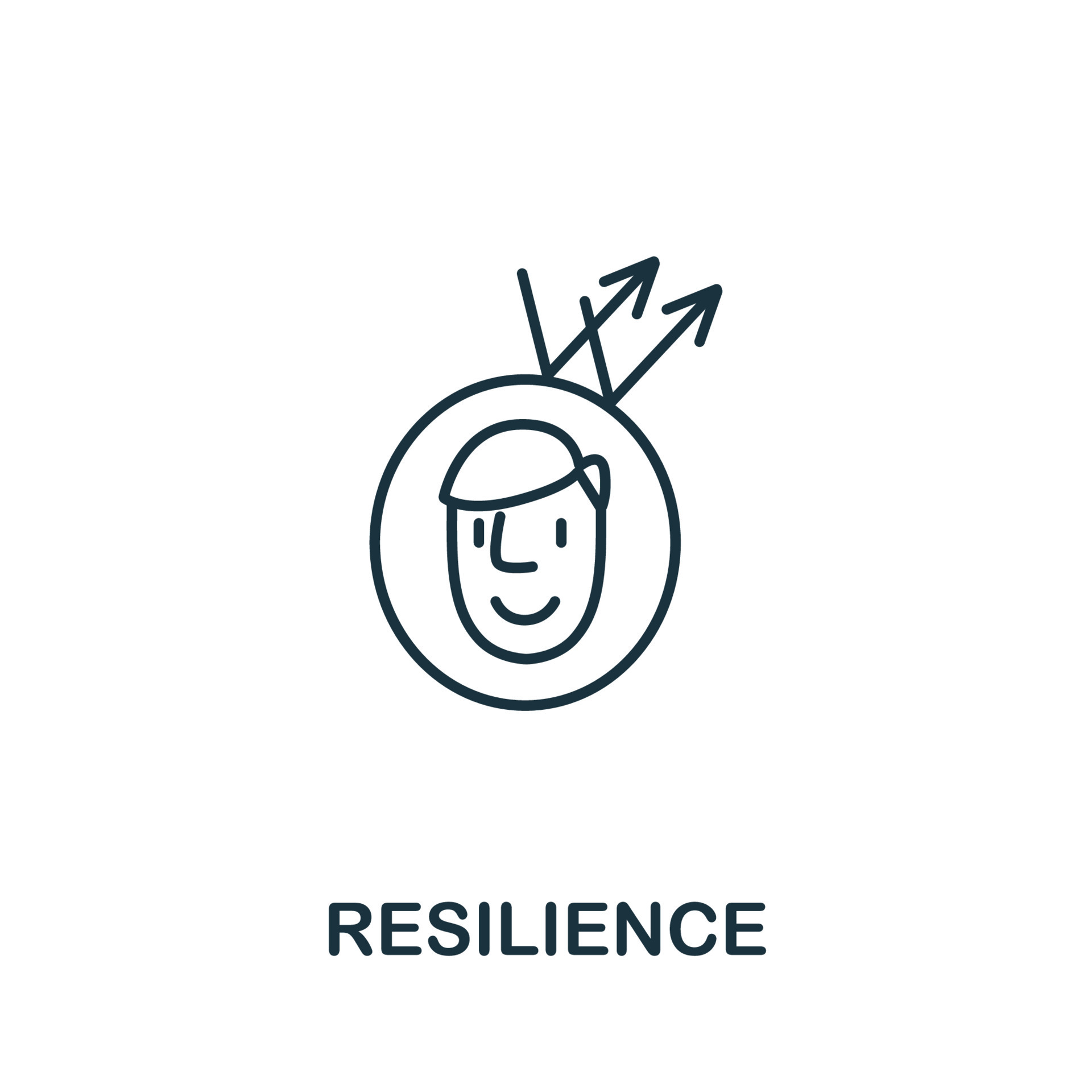 RESILIENCE