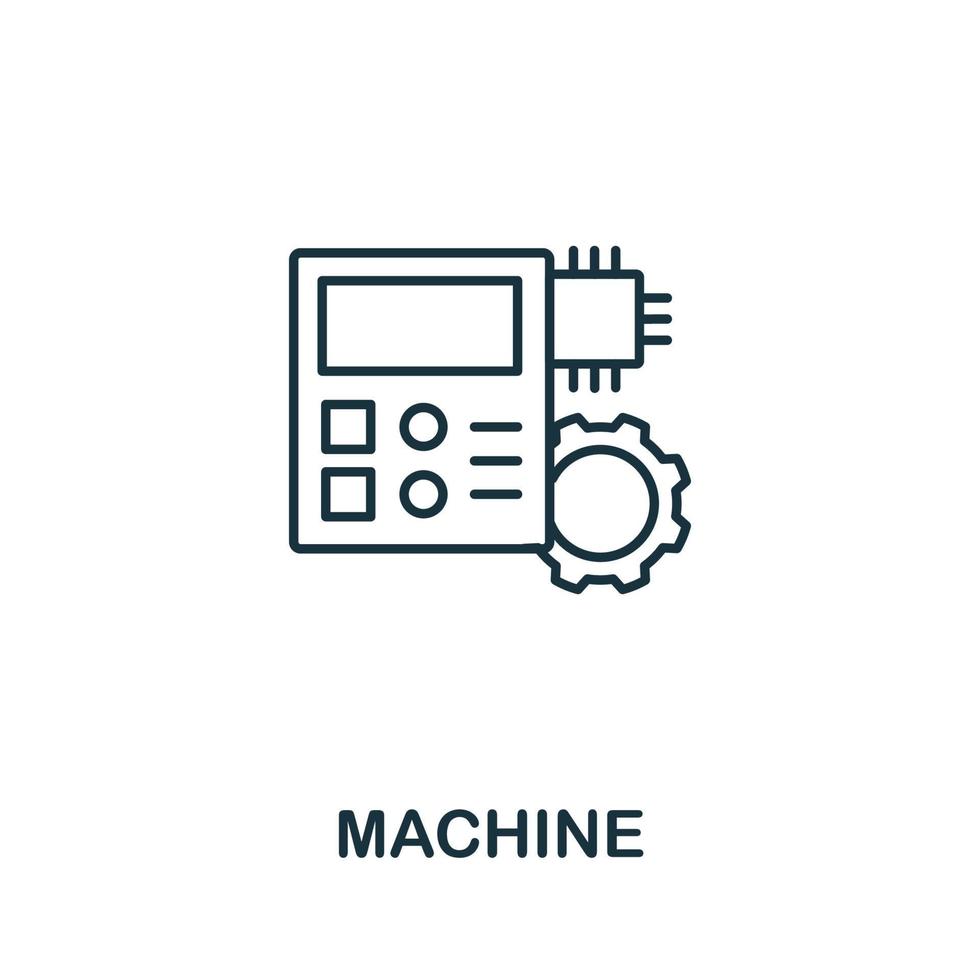 MACHINE