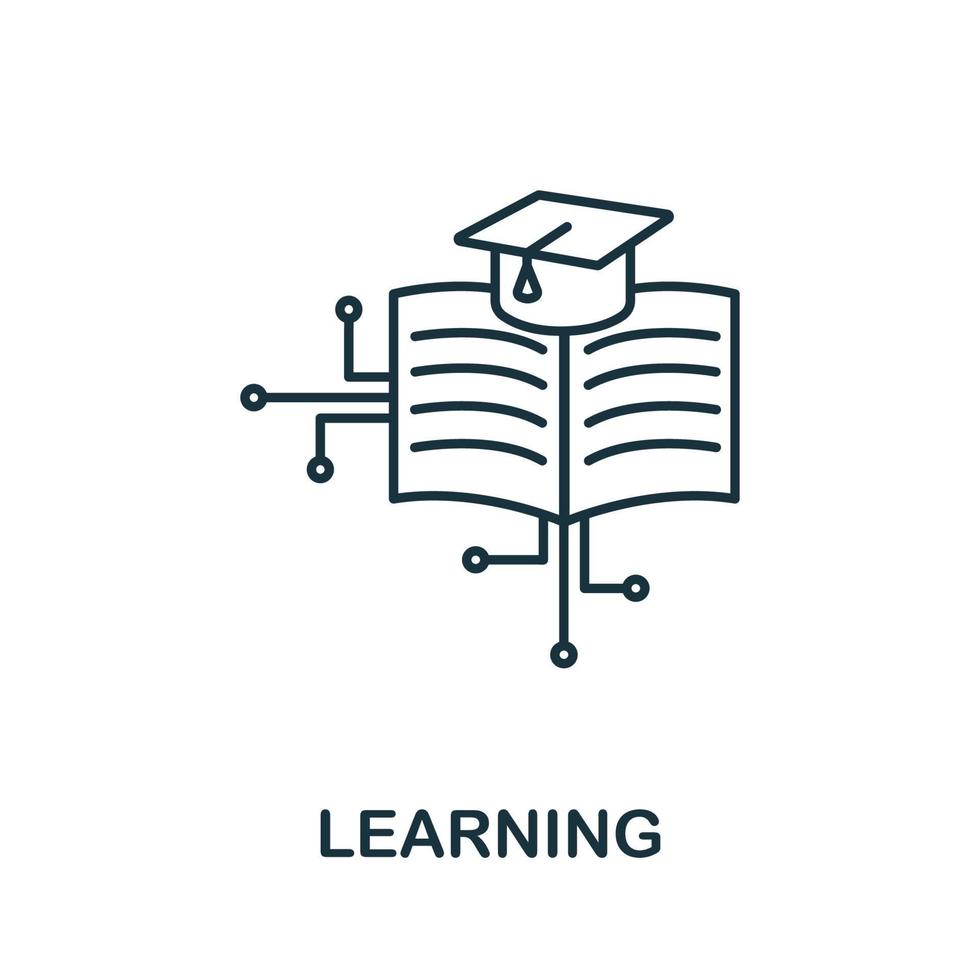 LEARNING