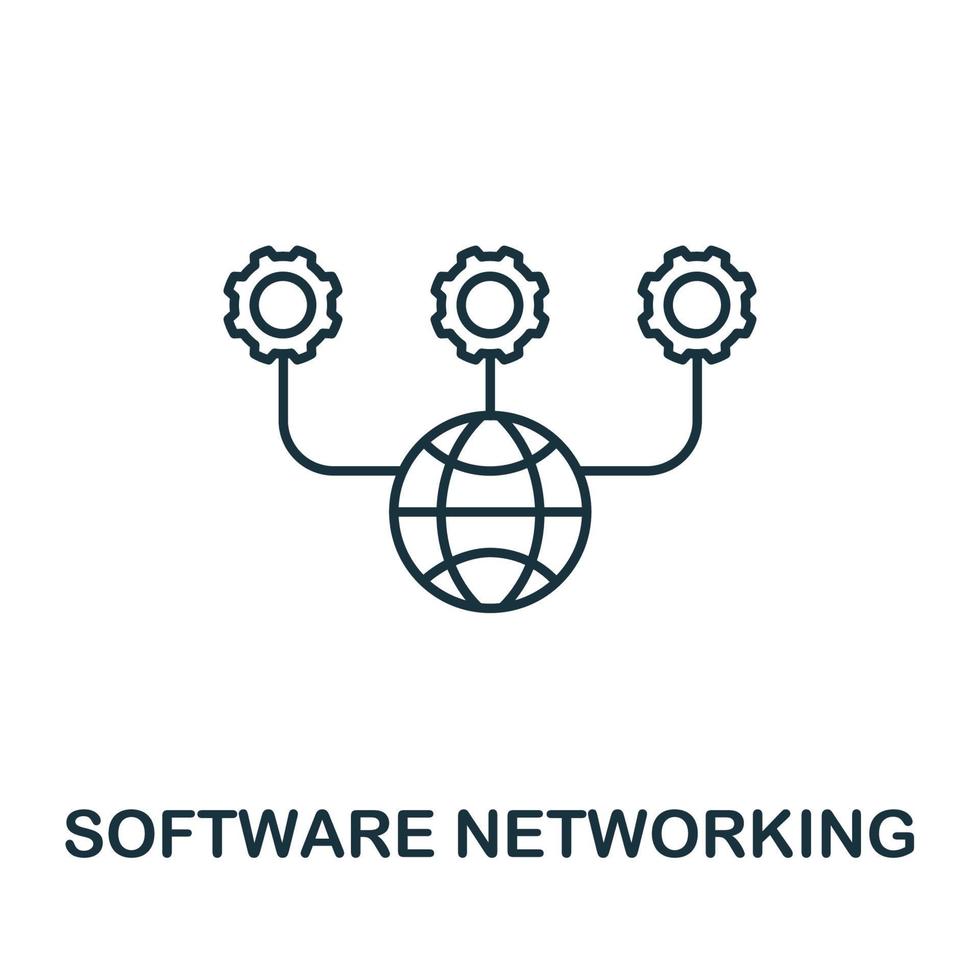 SOFTWARE NETWORKING