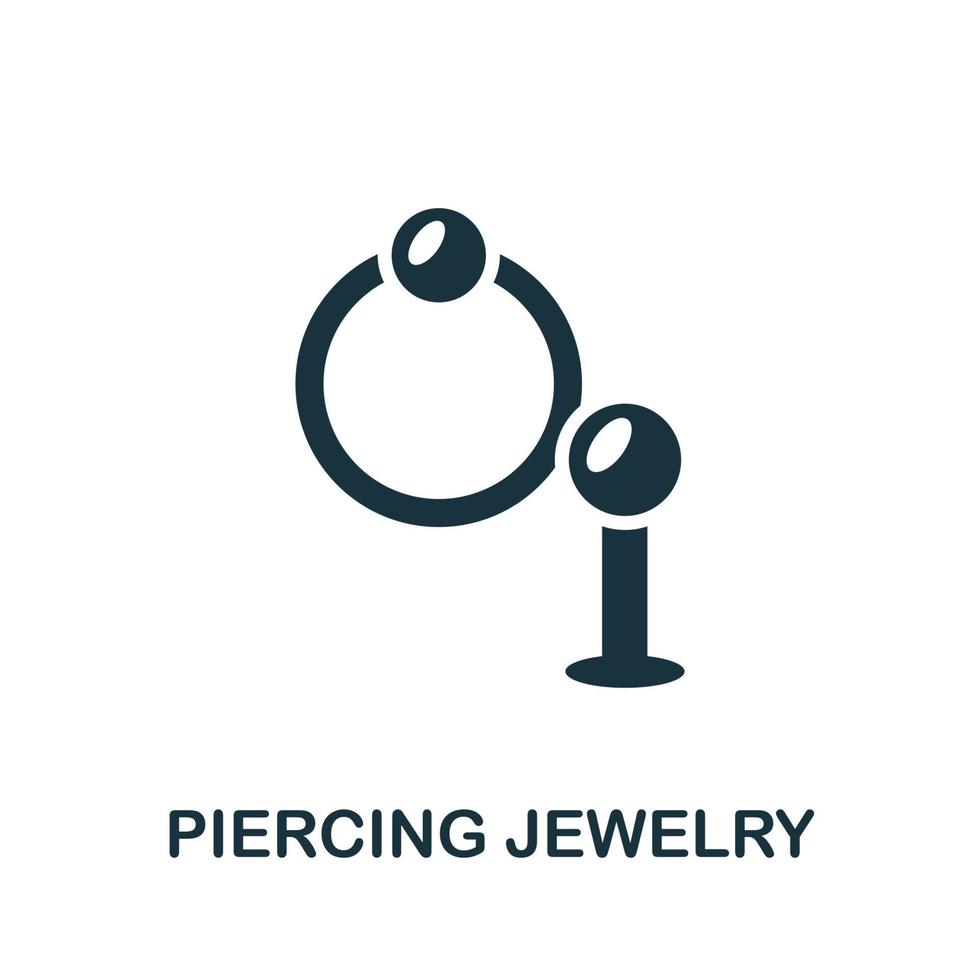 PIERCING JEWELRY