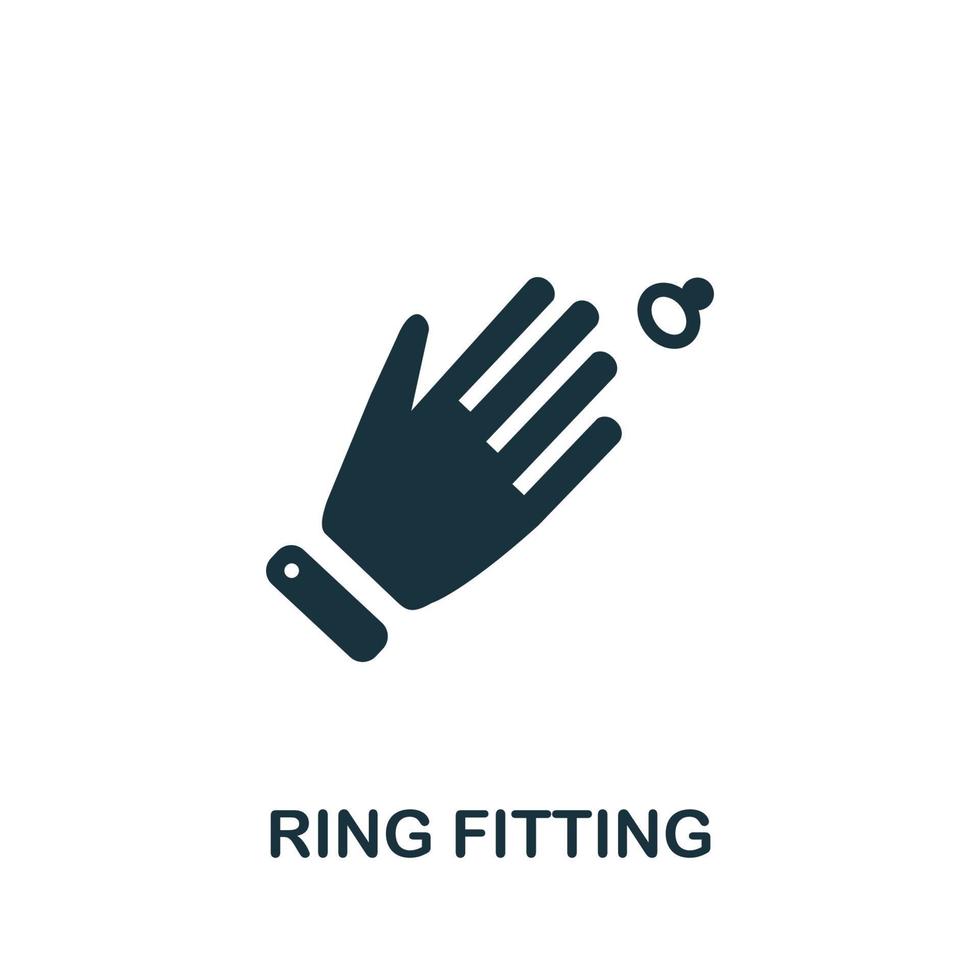 RING FITTING