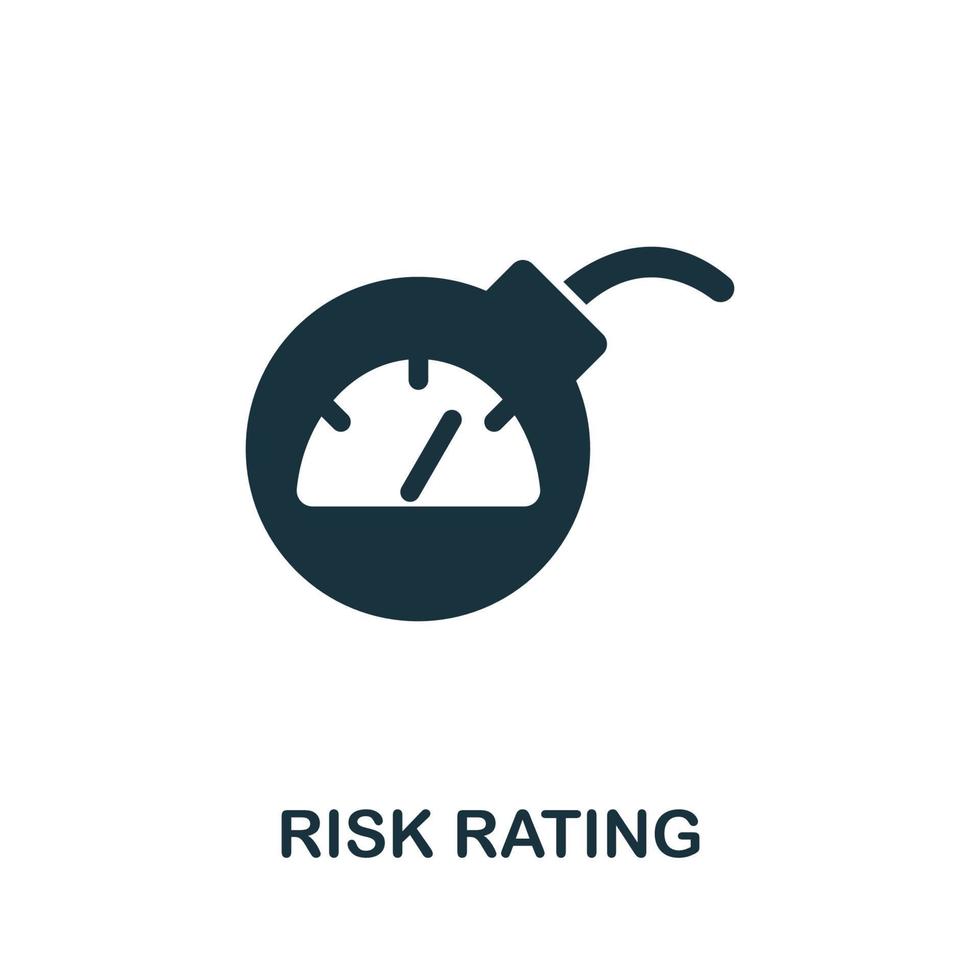 RISK RATING