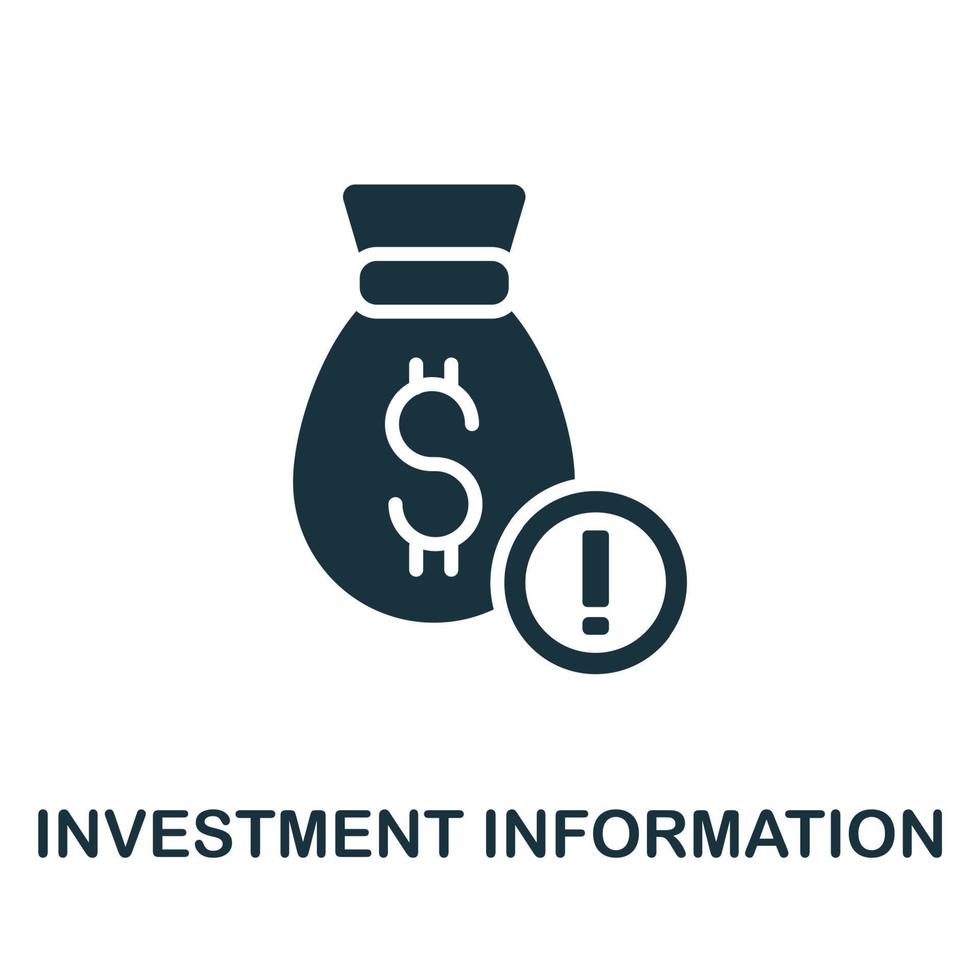 $

!

INVESTMENT INFORMATION