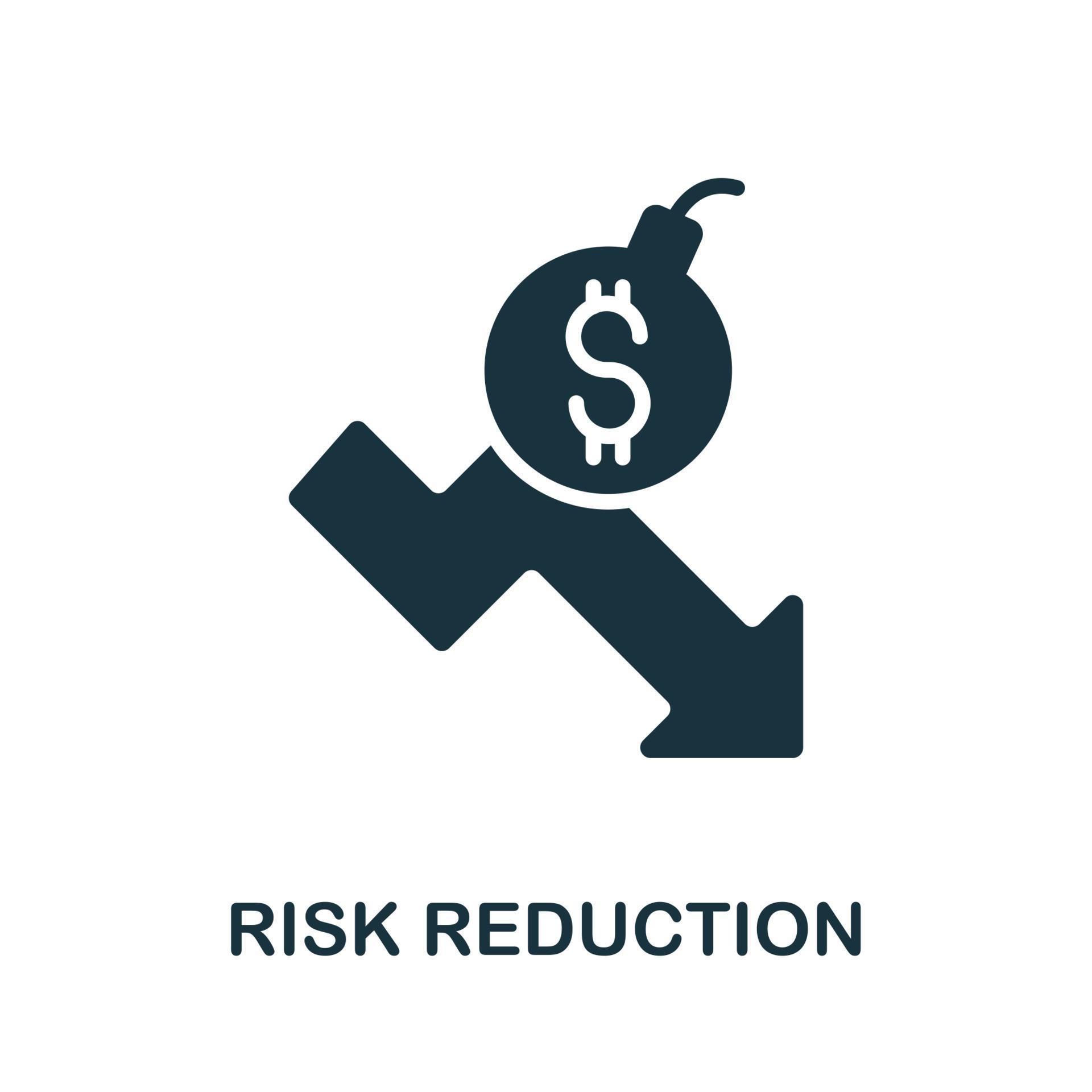 $

RISK REDUCTION