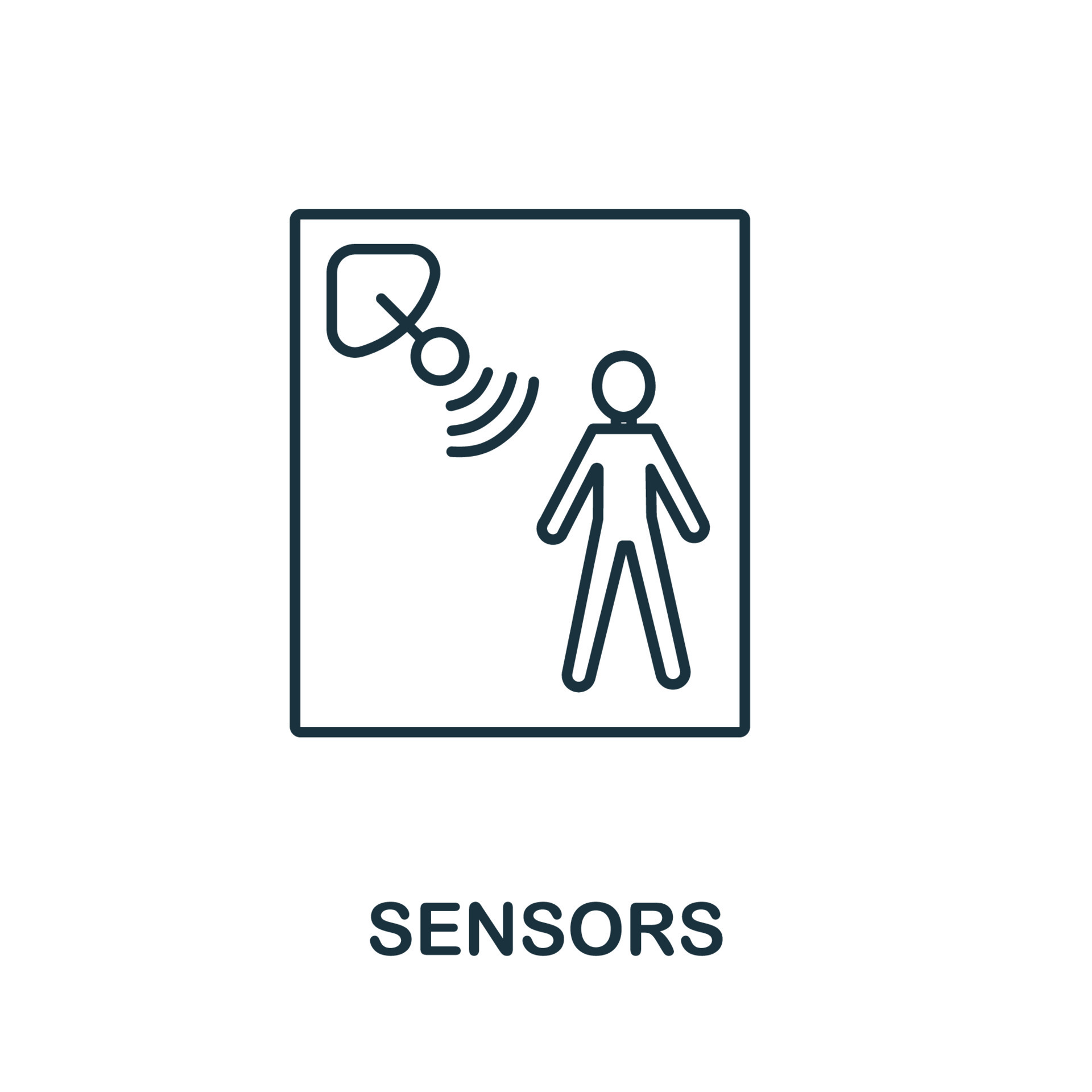 SENSORS