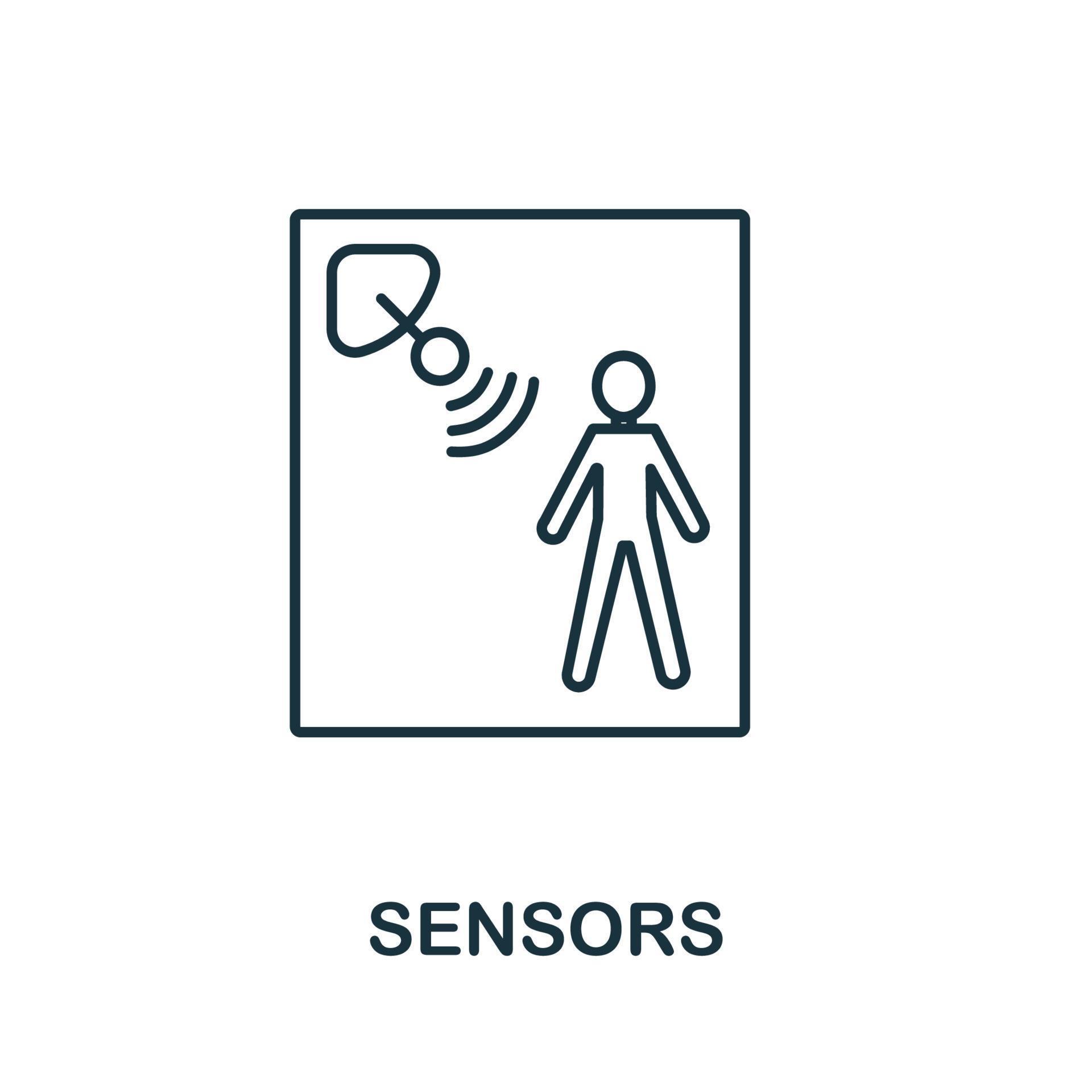 SENSORS