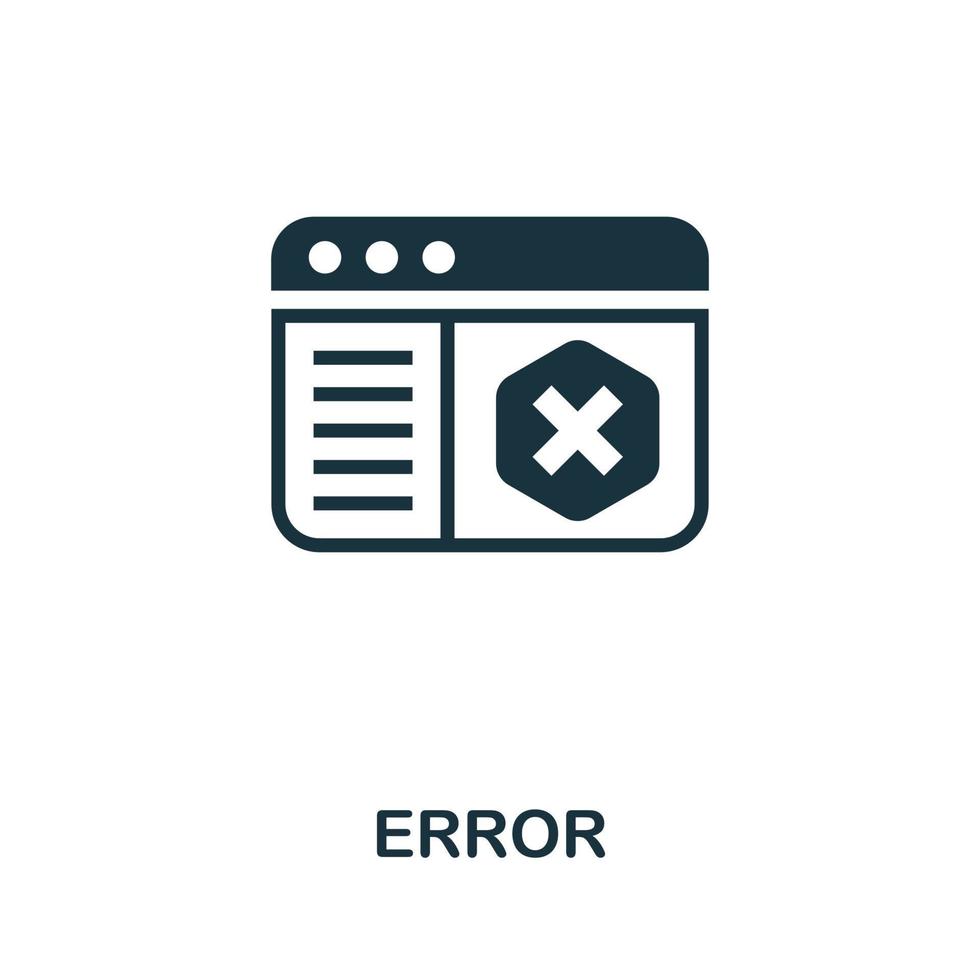 ERROR