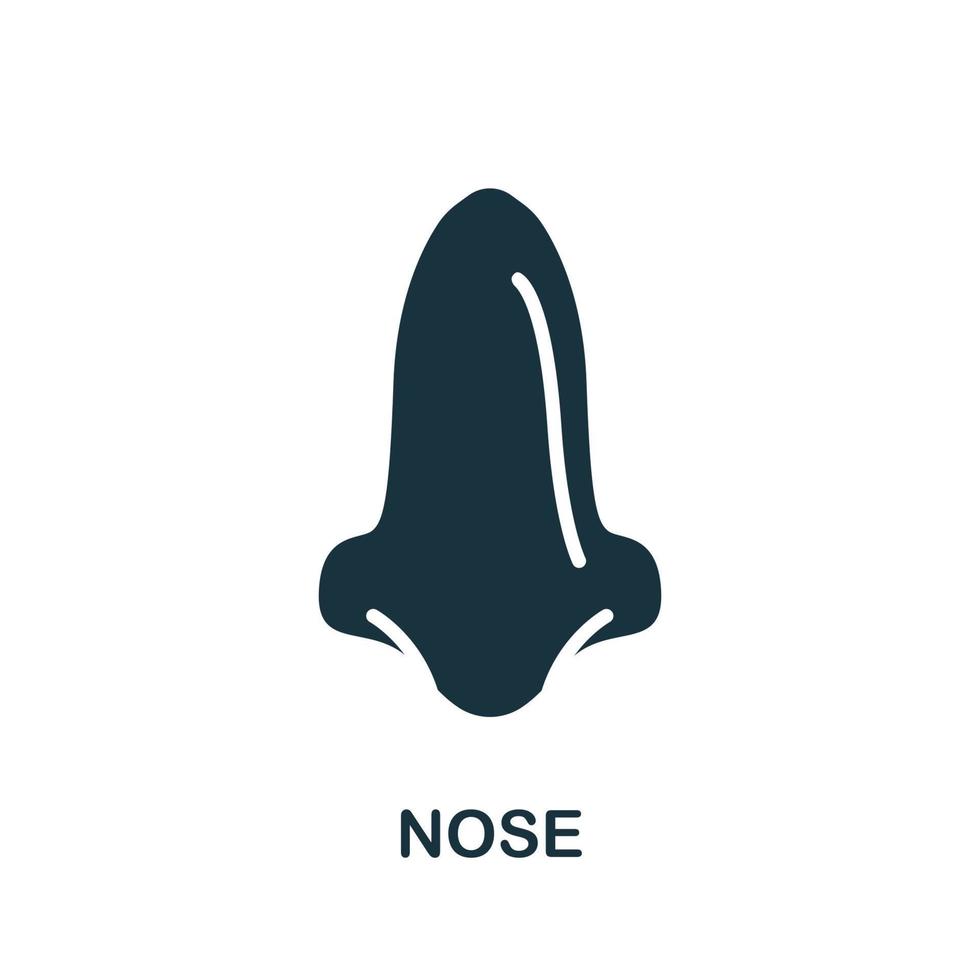 NOSE