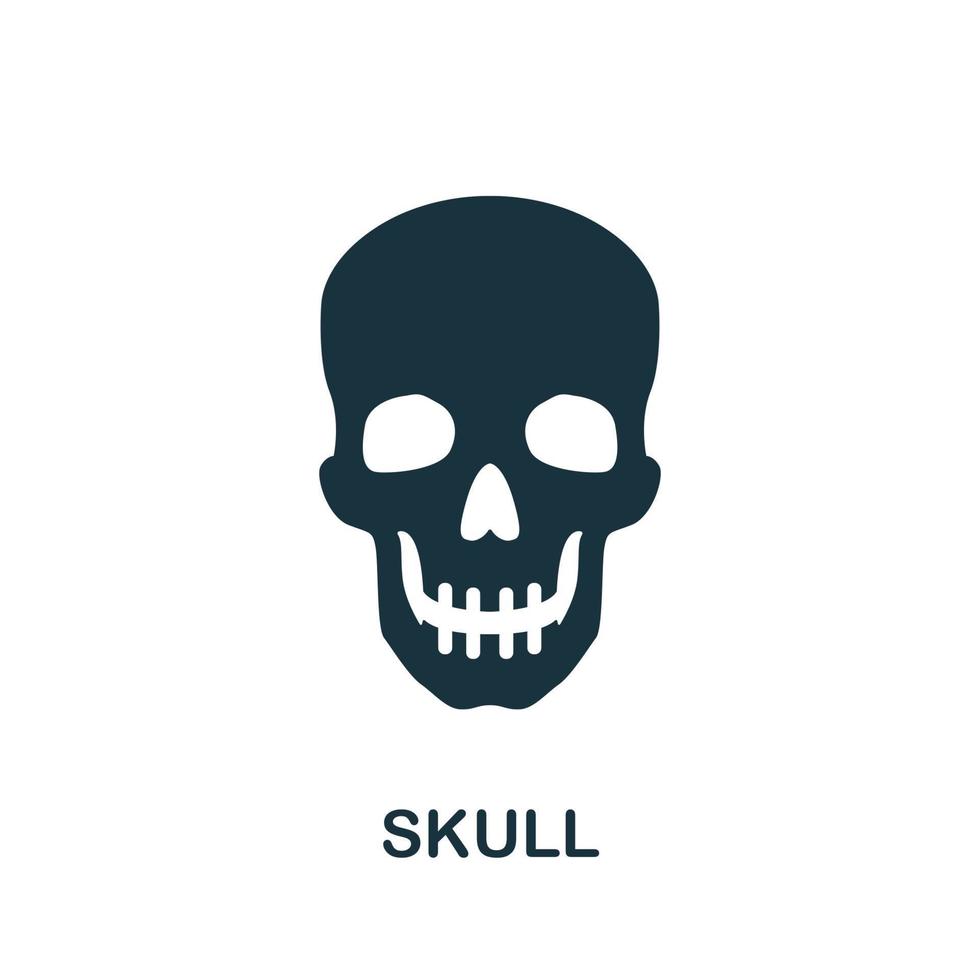 SKULL