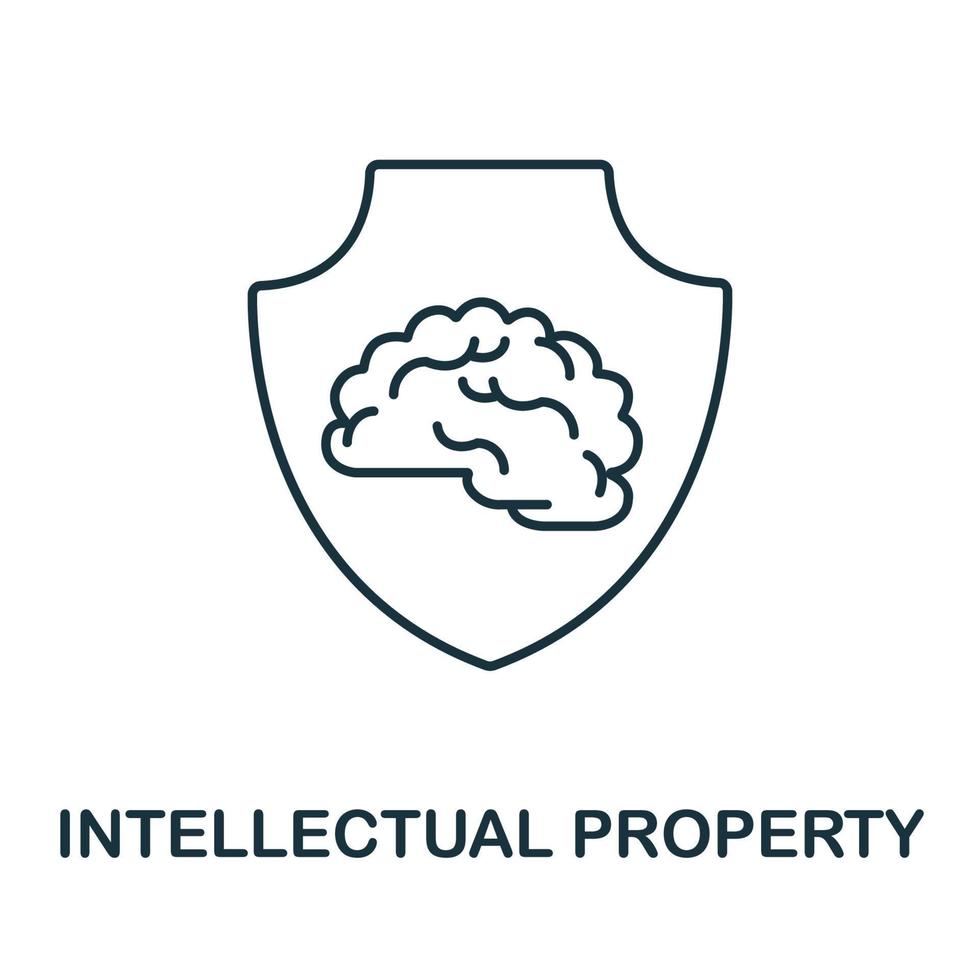 INTELLECTUAL PROPERTY