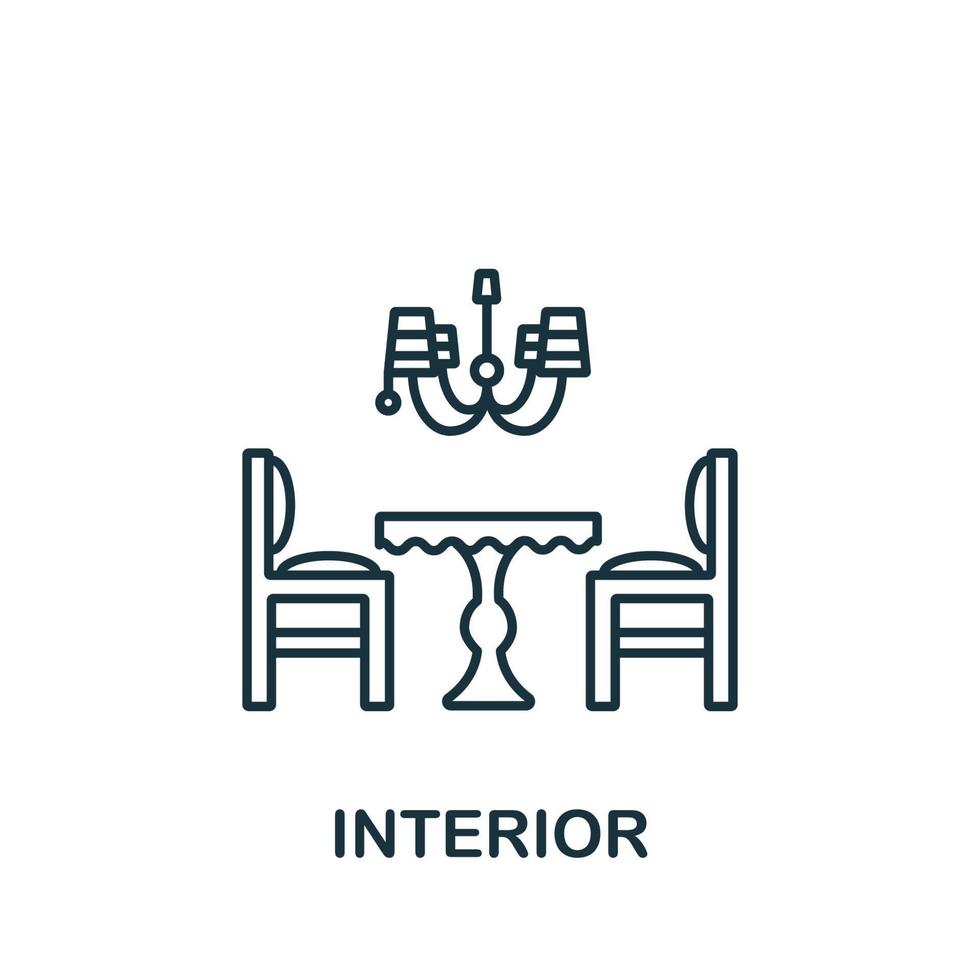 INTERIOR