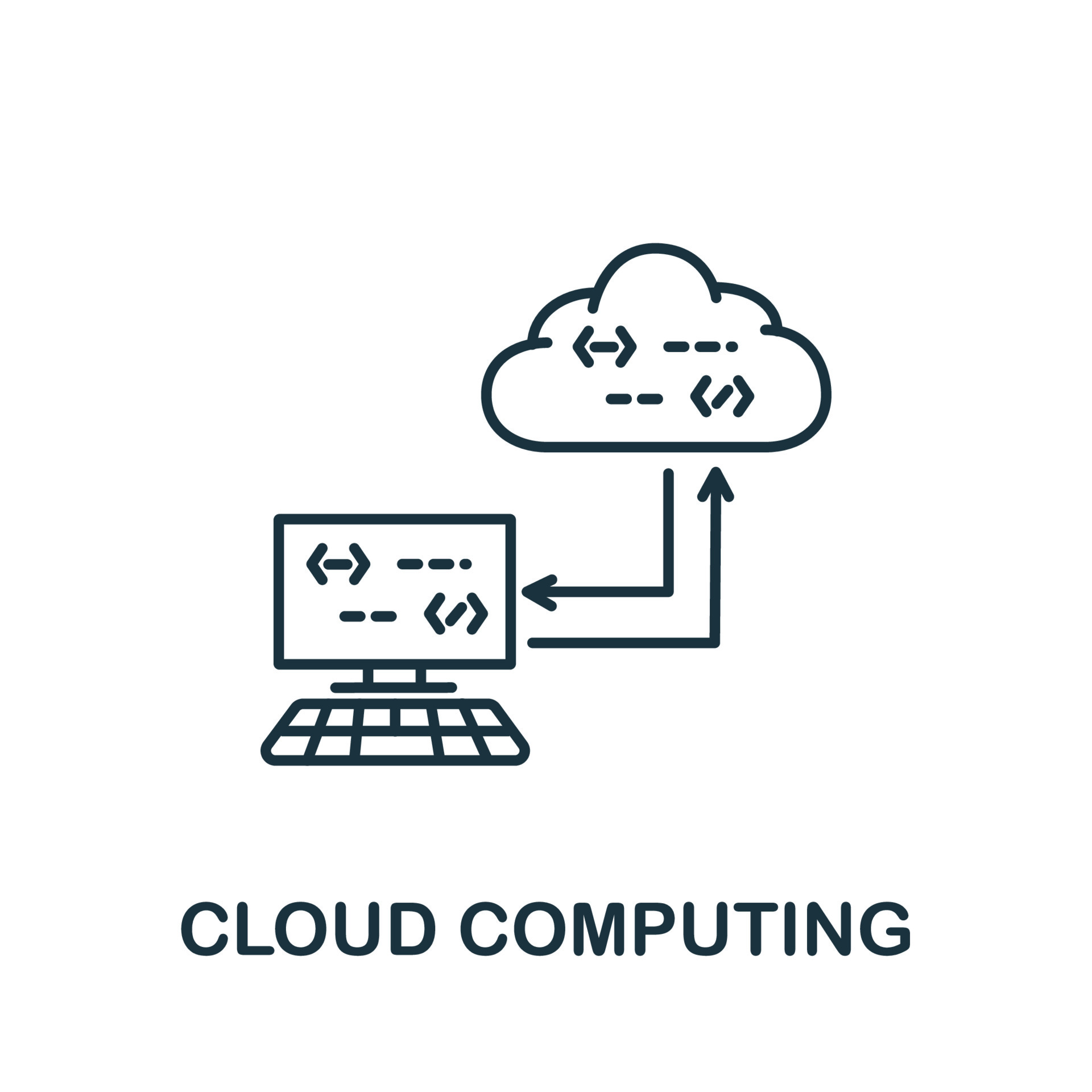 CLOUD COMPUTING