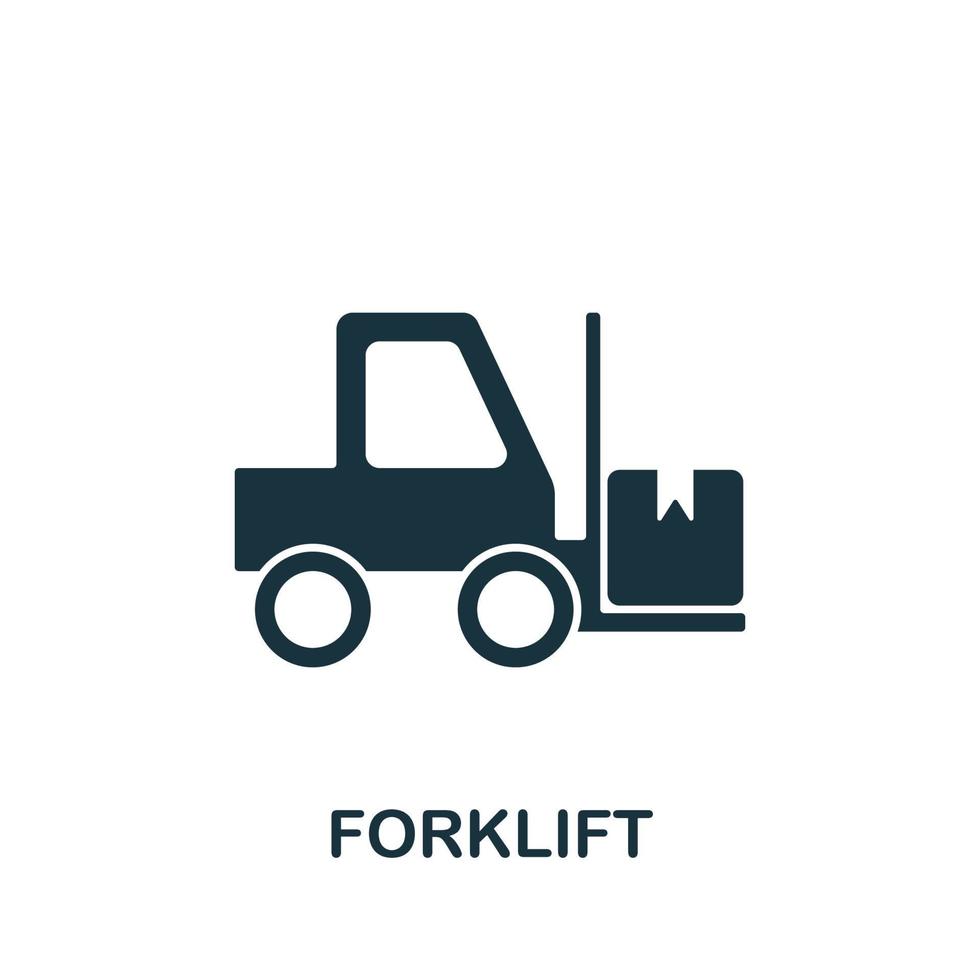 FORKLIFT