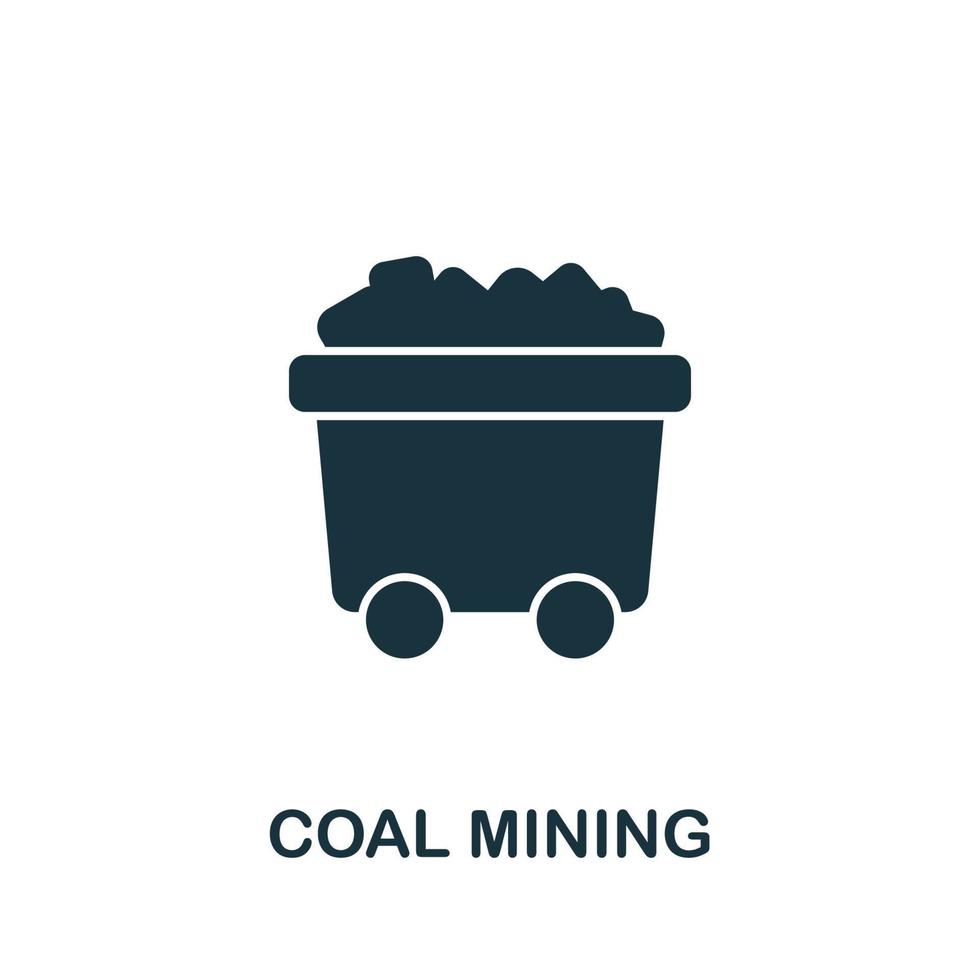 COAL MINING