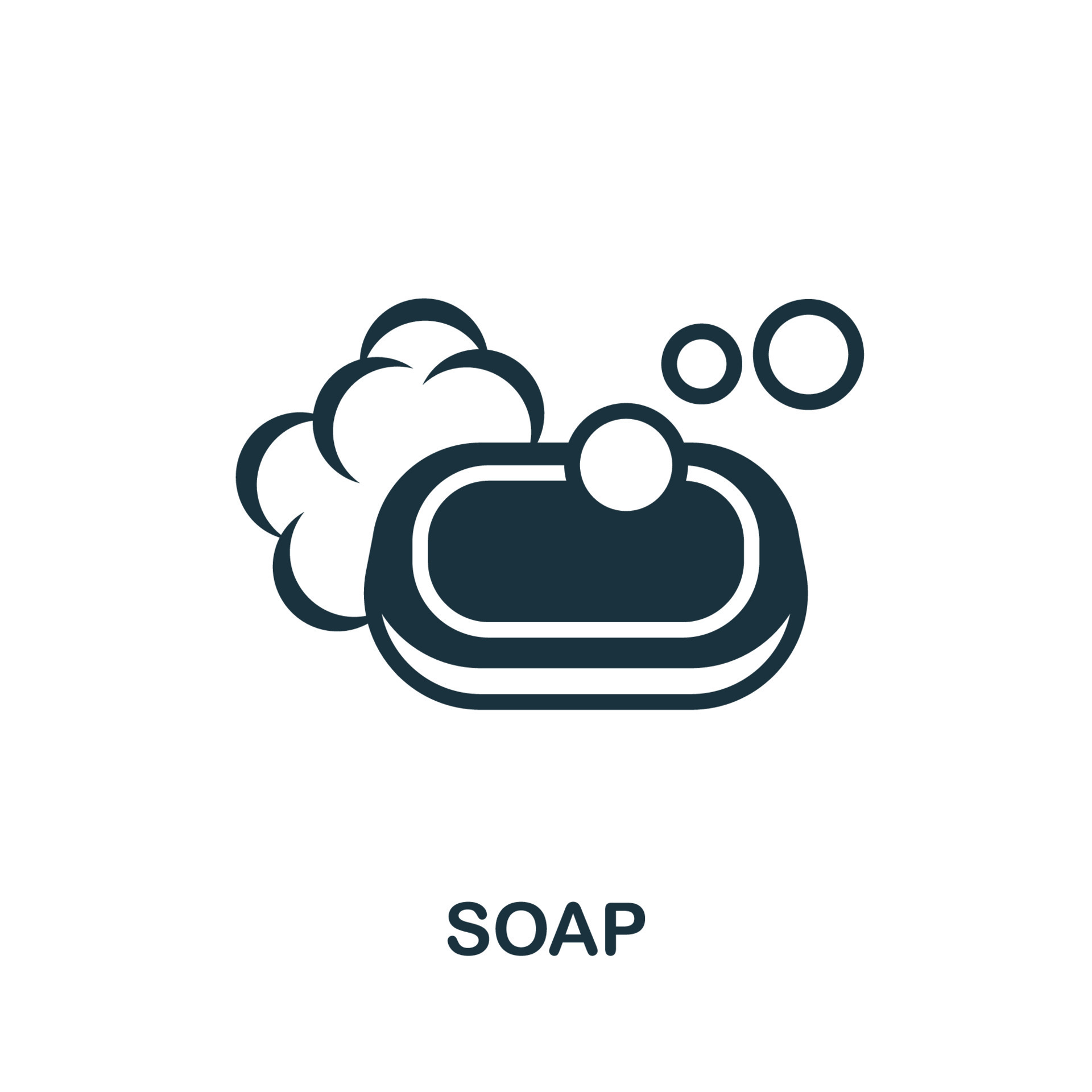 SOAP