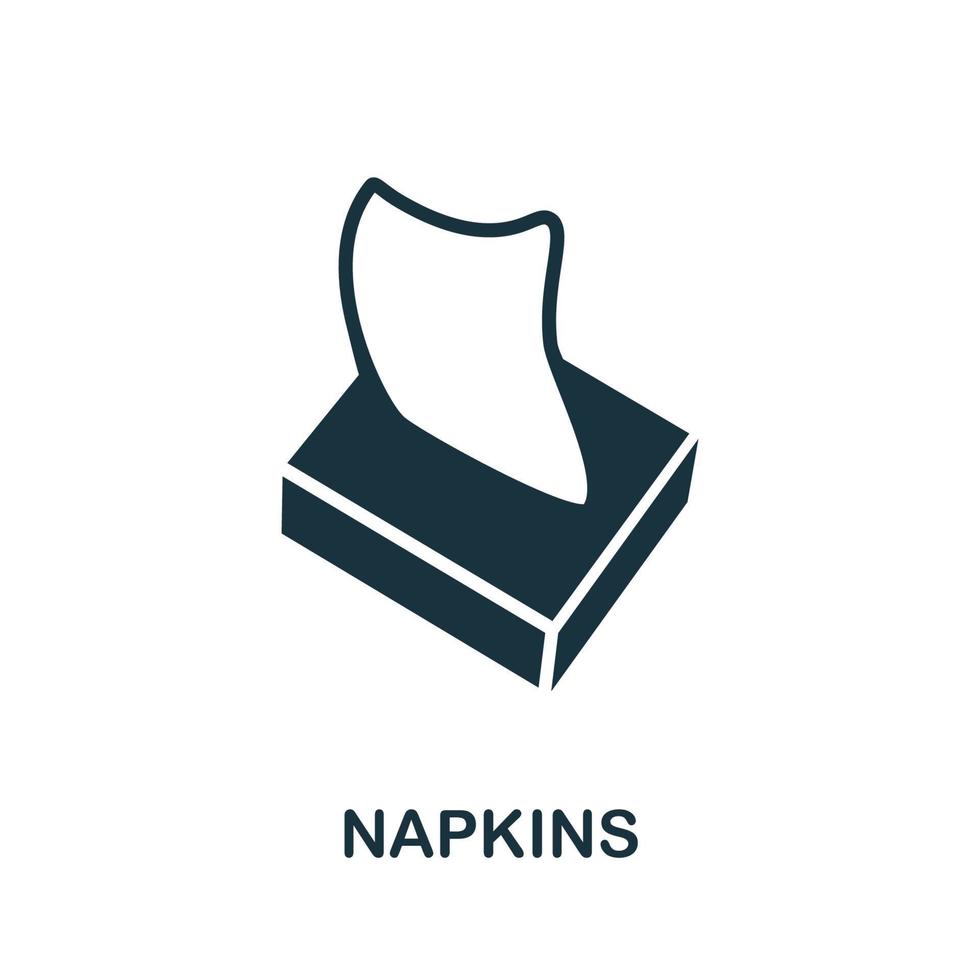 NAPKINS