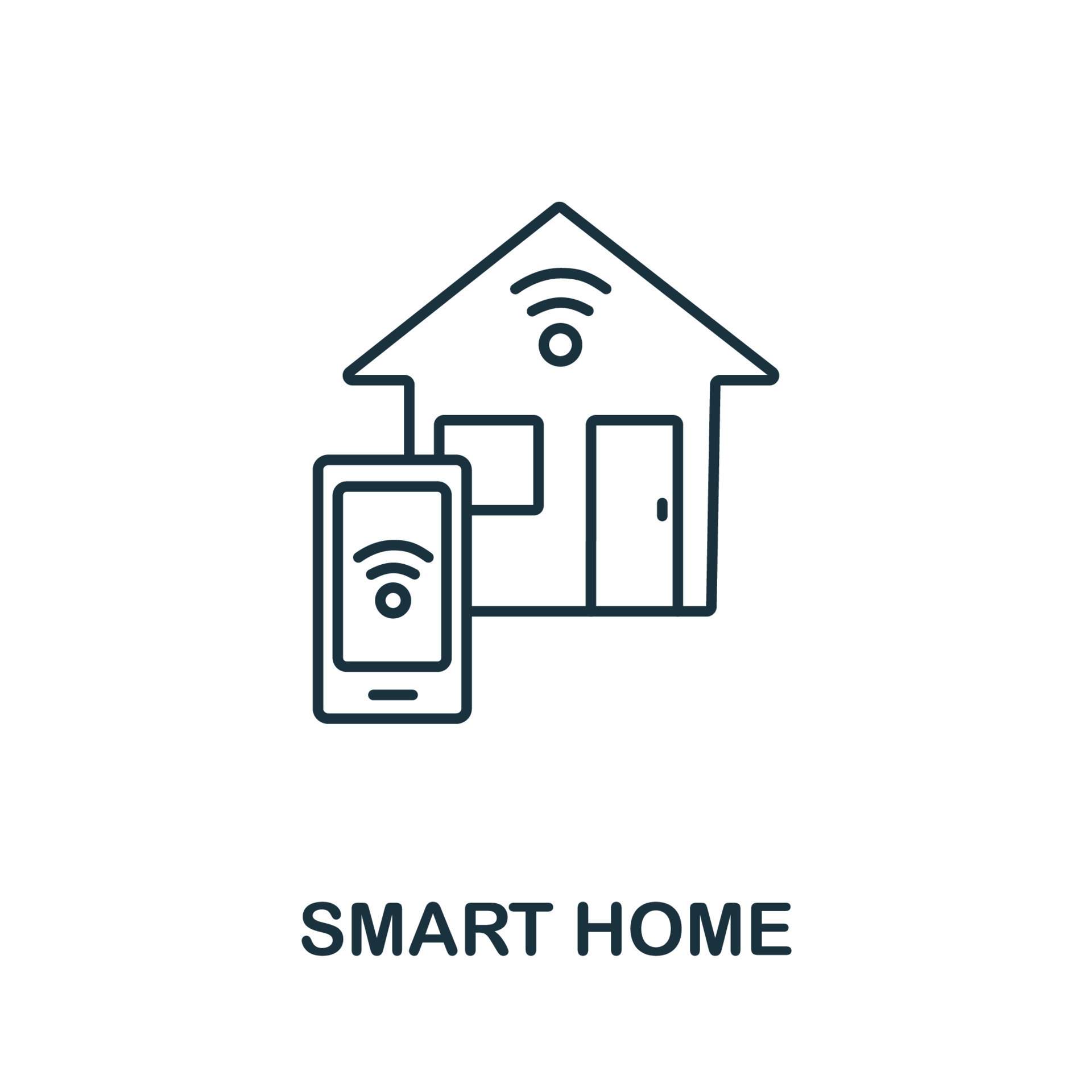 SMART HOME