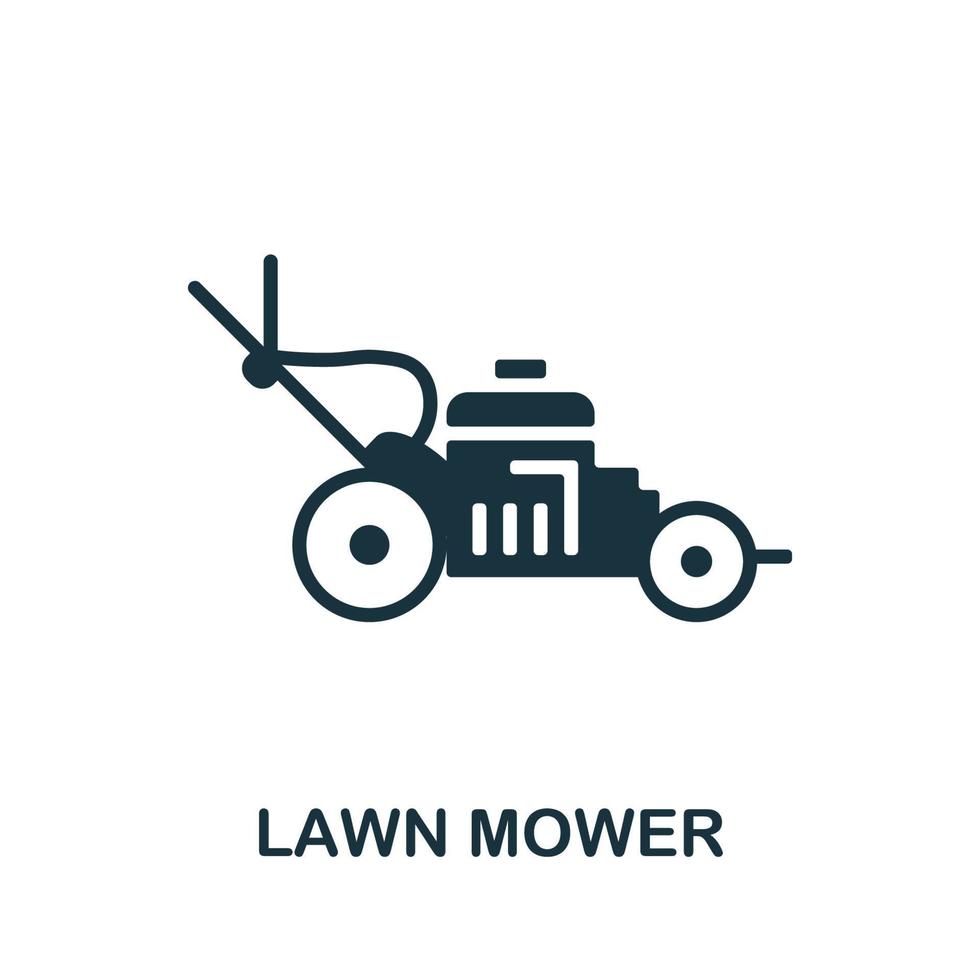 LAWN MOWER