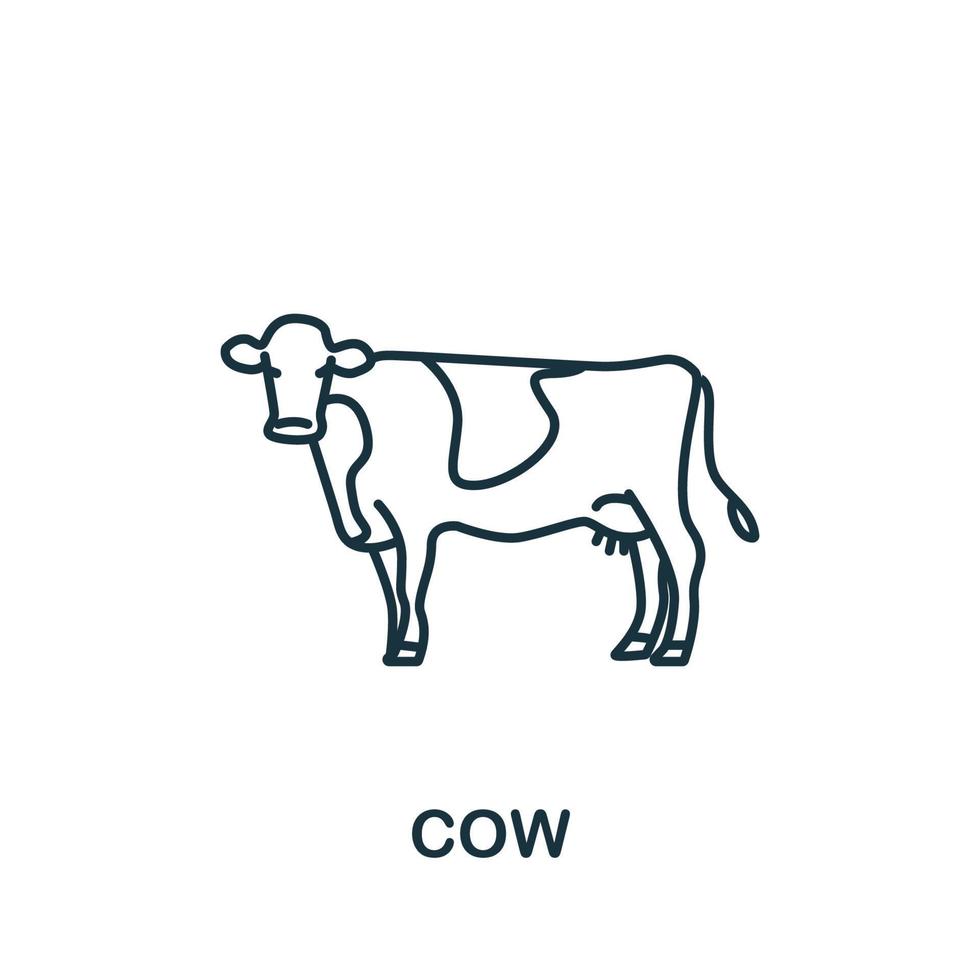 COW