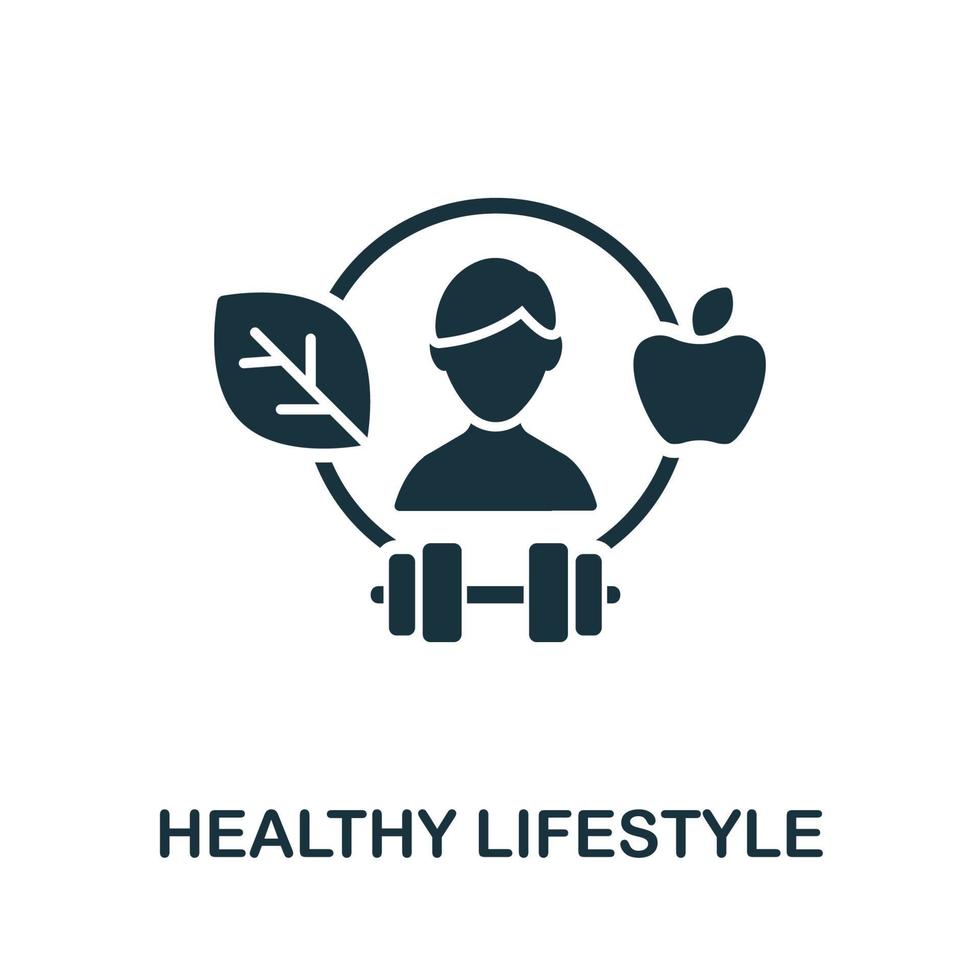 HEALTHY LIFESTYLE