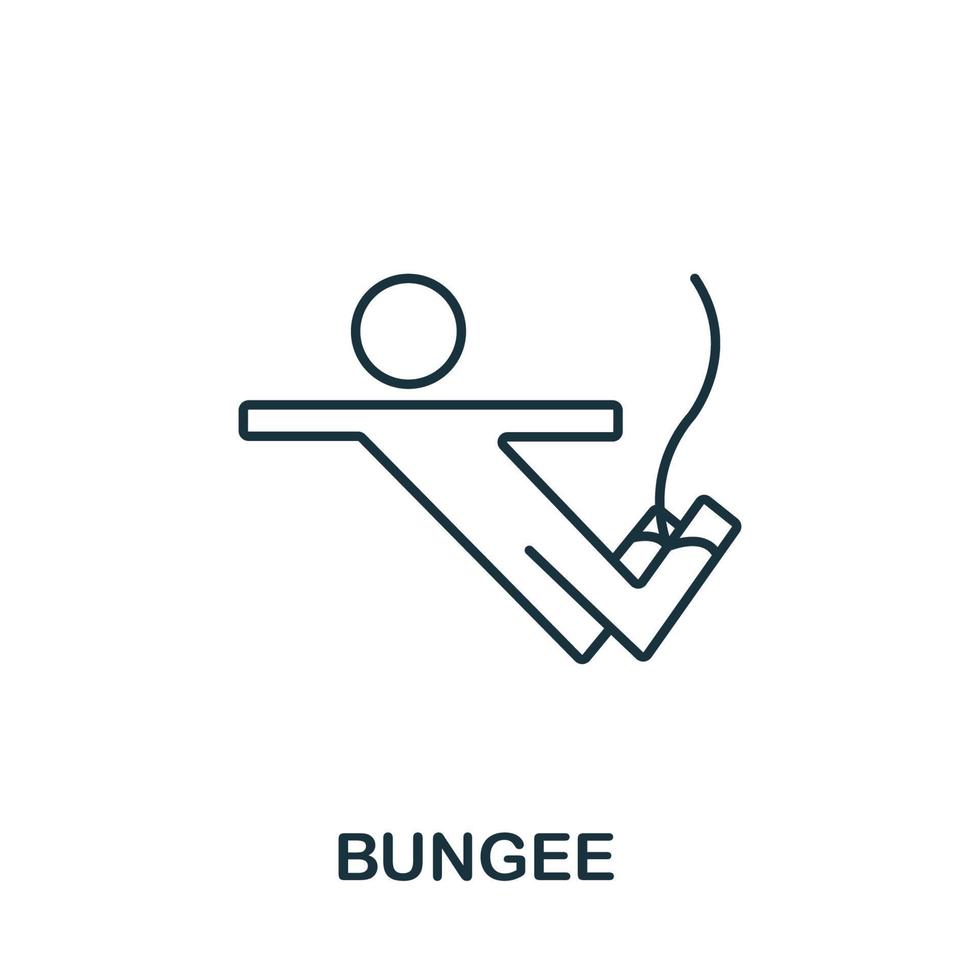 BUNGEE