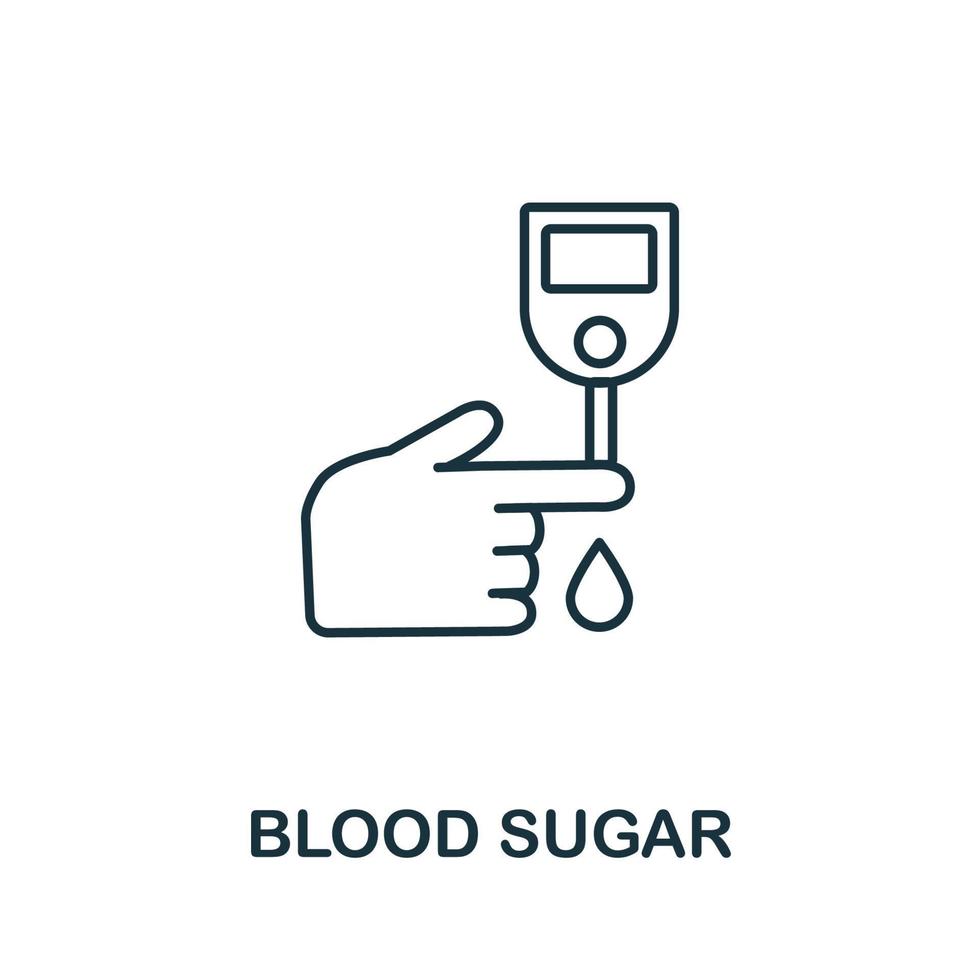 BLOOD SUGAR