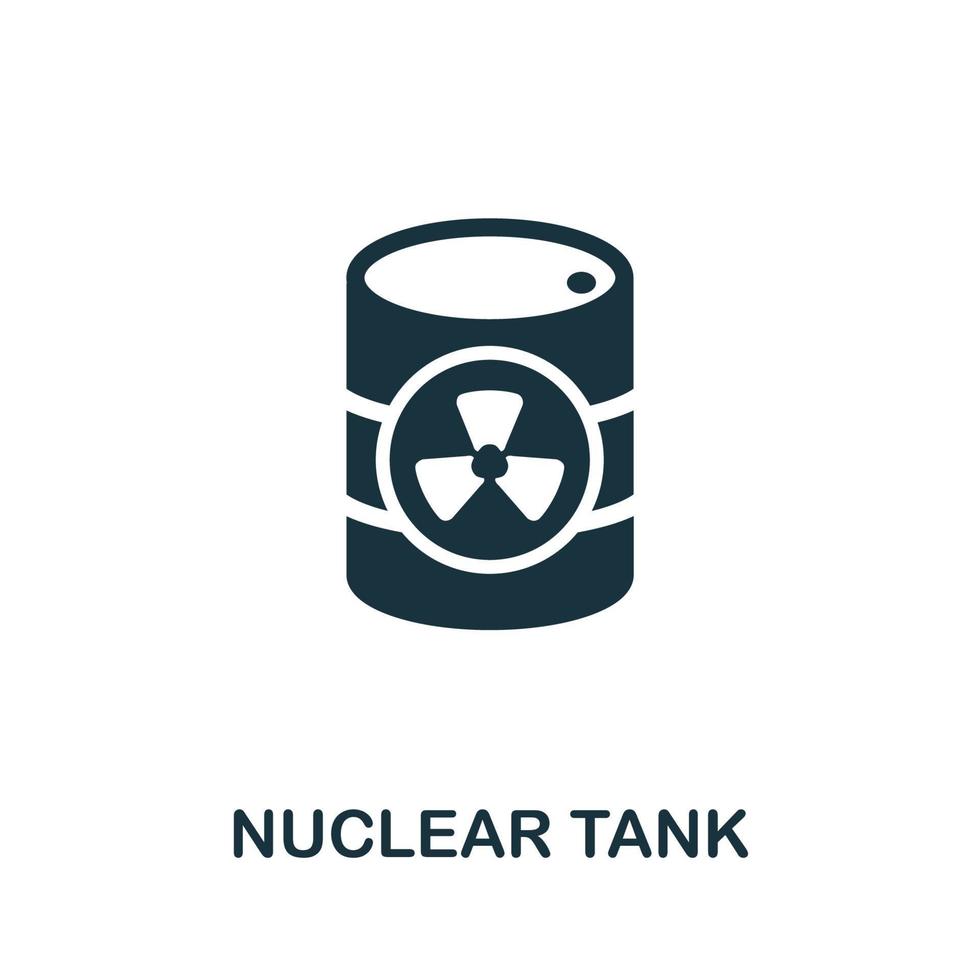 NUCLEAR TANK