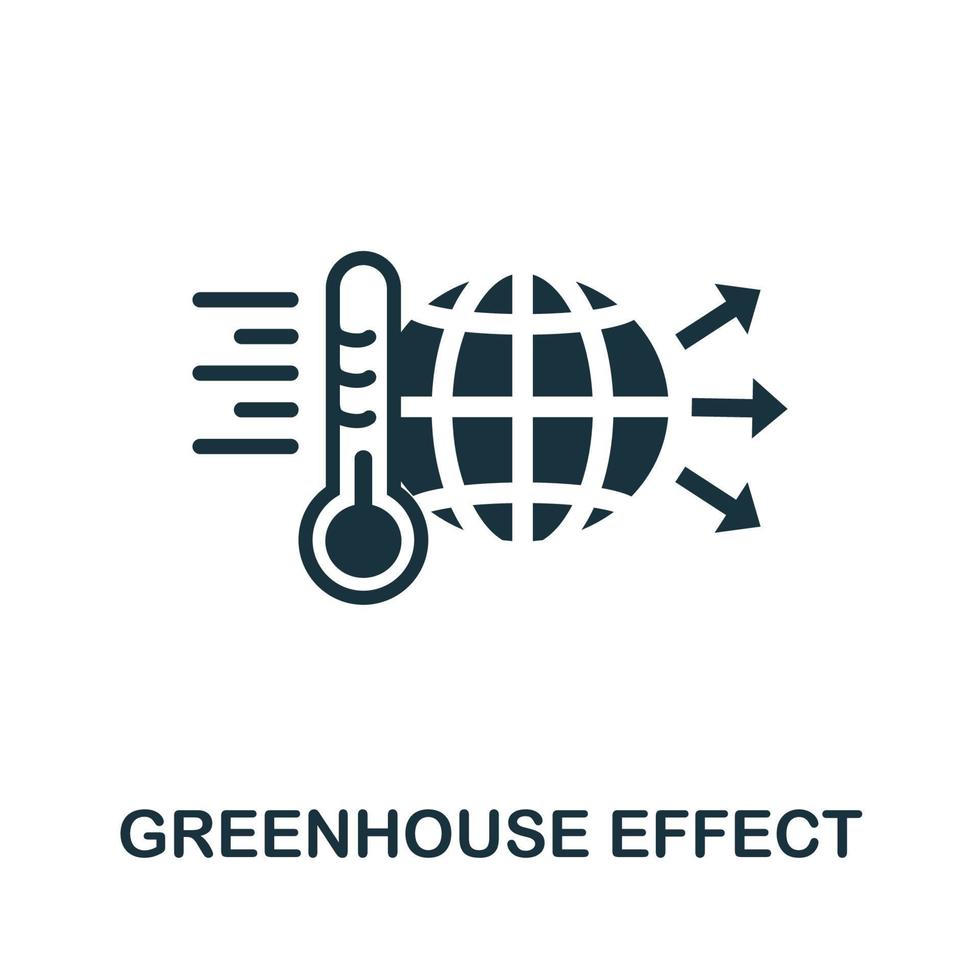 GREENHOUSE EFFECT