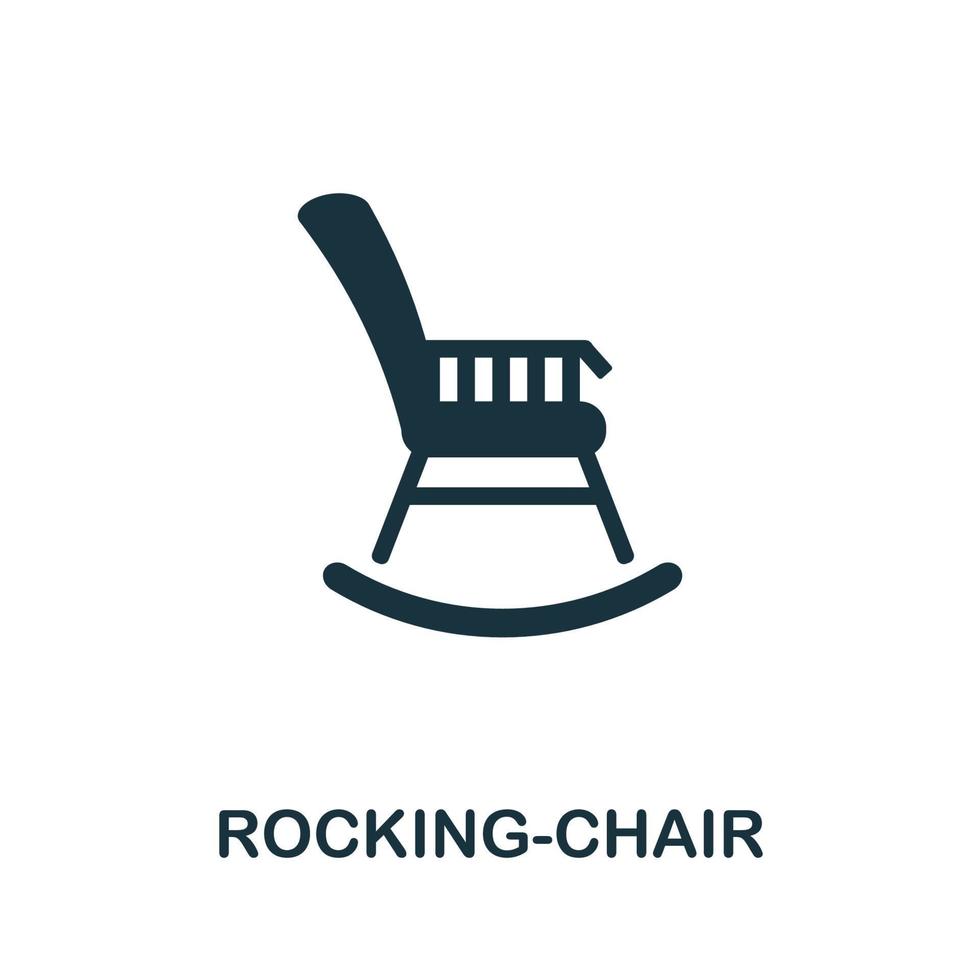 ROCKING-CHAIR