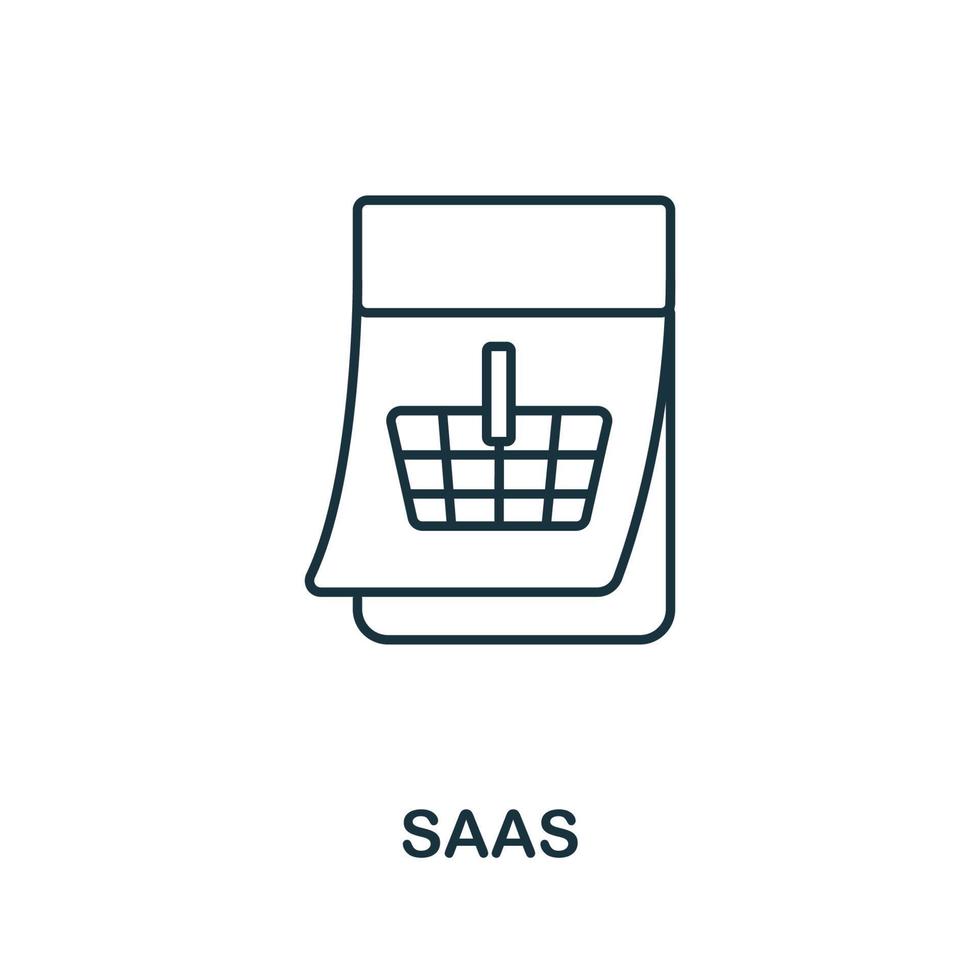 SAAS