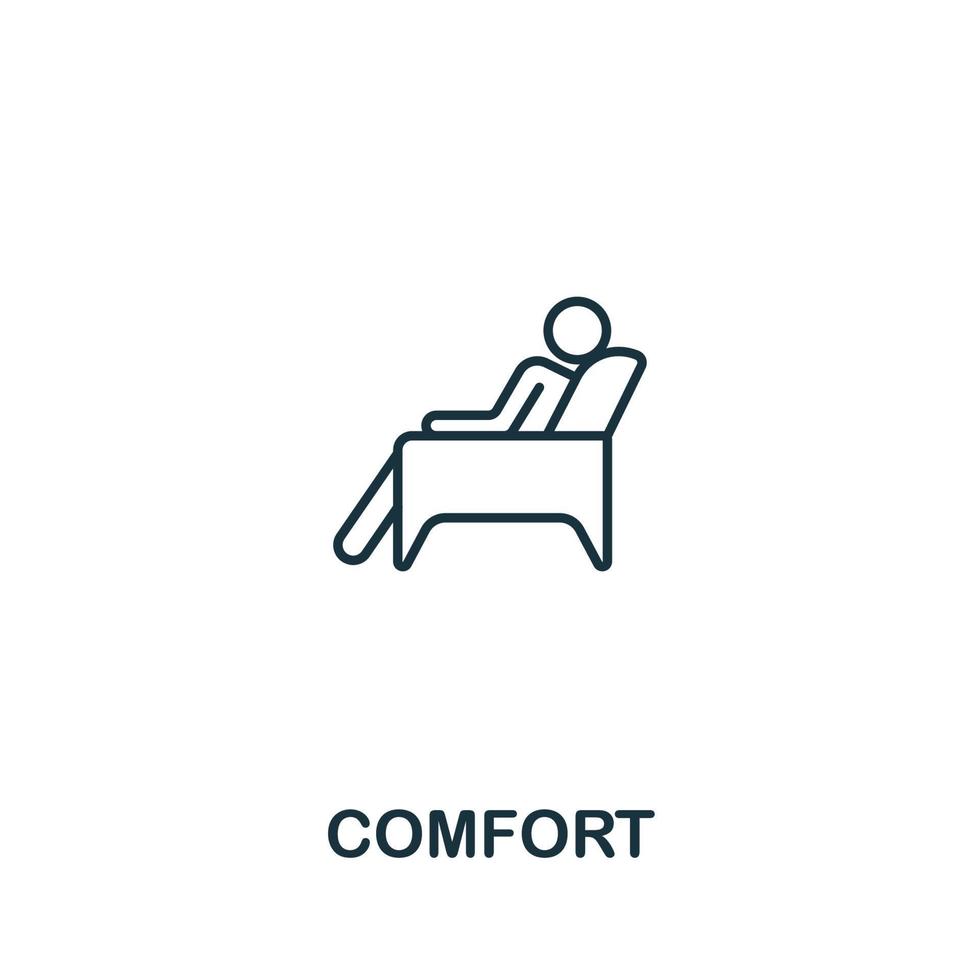 COMFORT