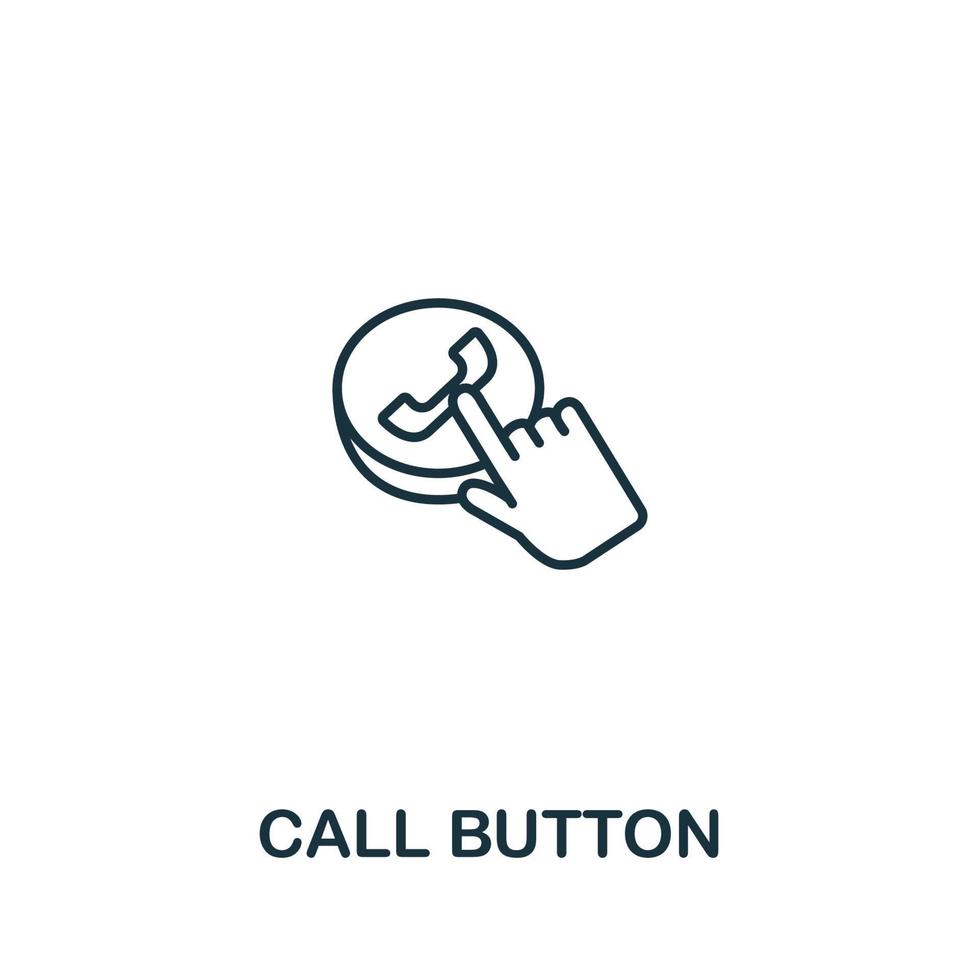 CALL BUTTON