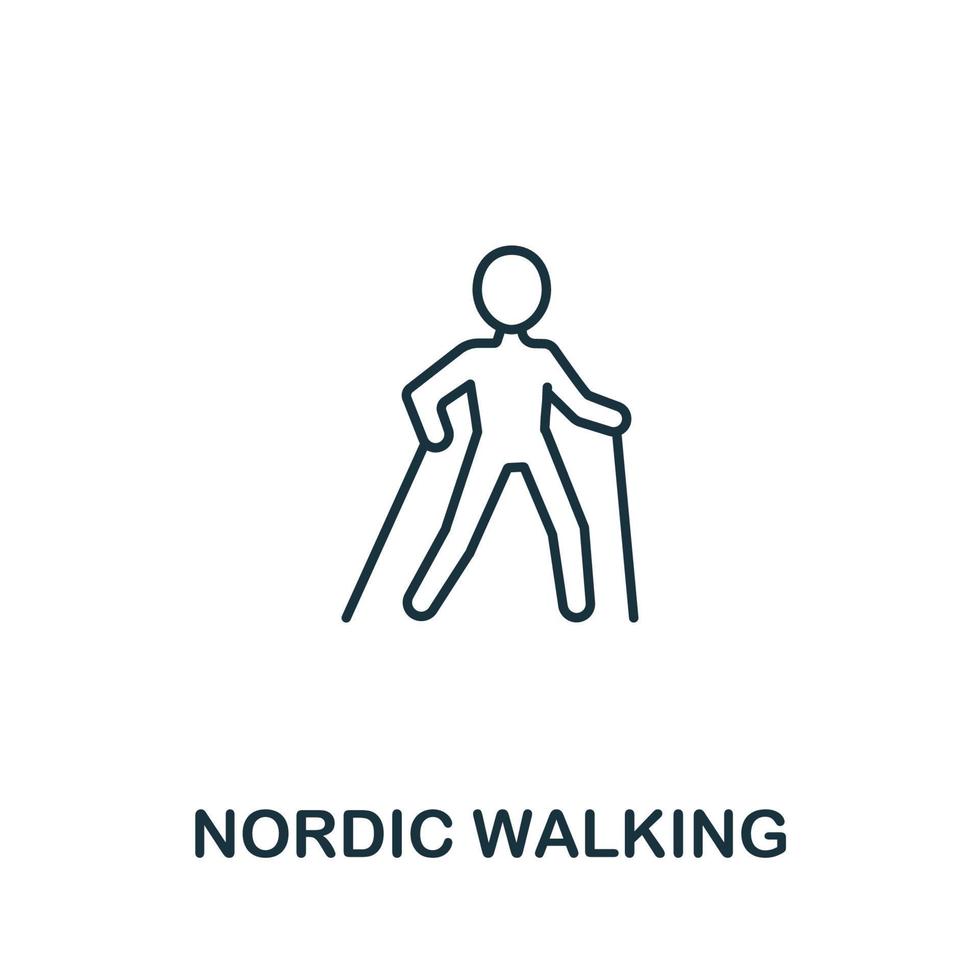 NORDIC WALKING