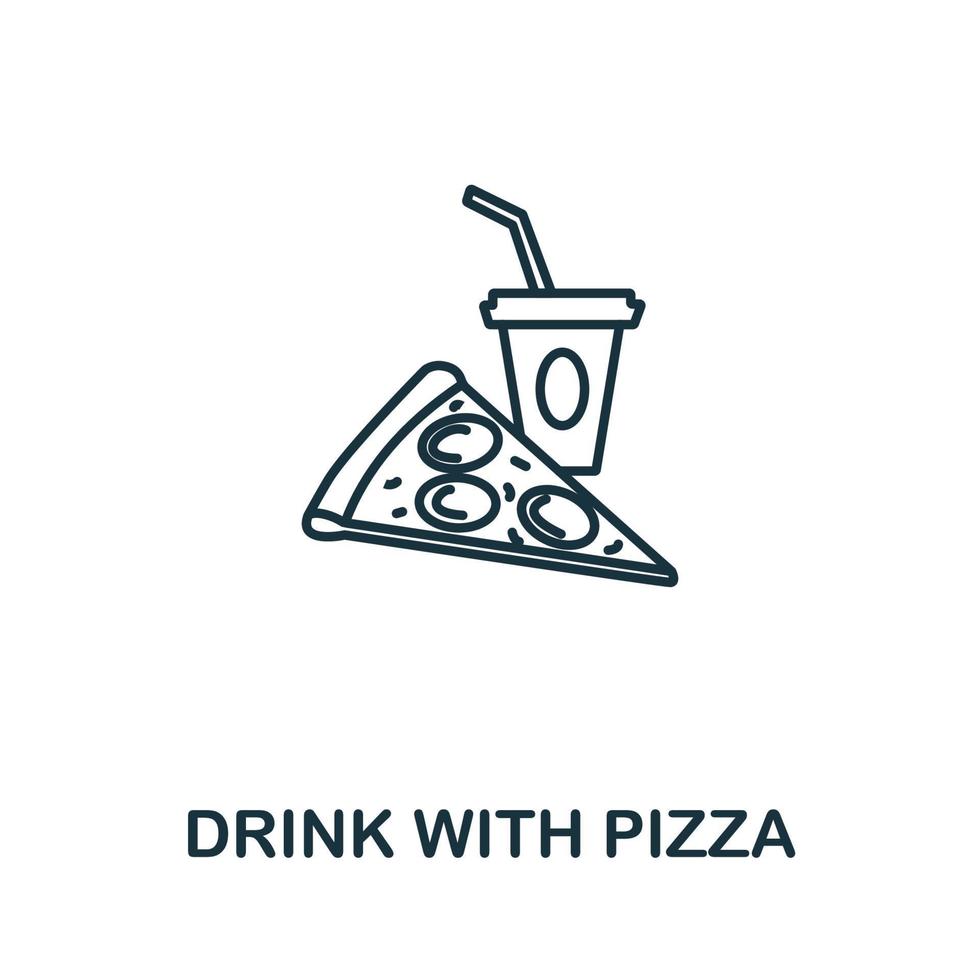 DRINK WITH PIZZA