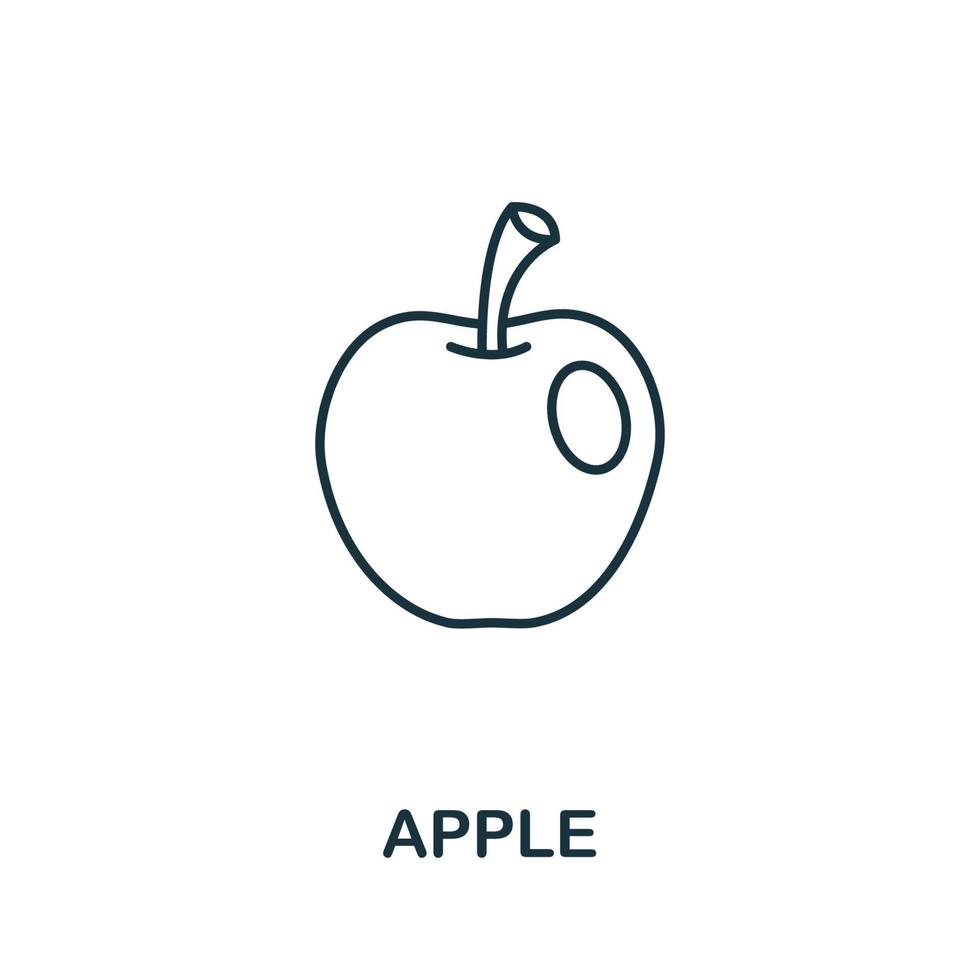 APPLE