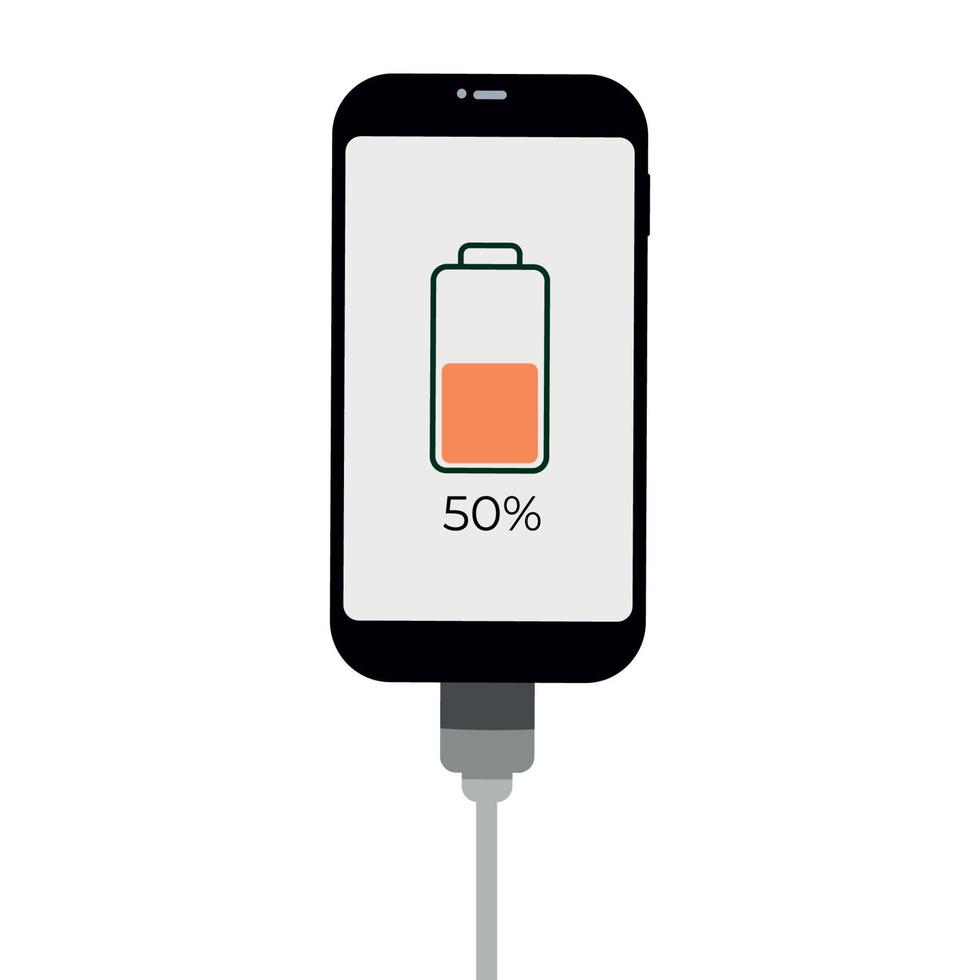 50%