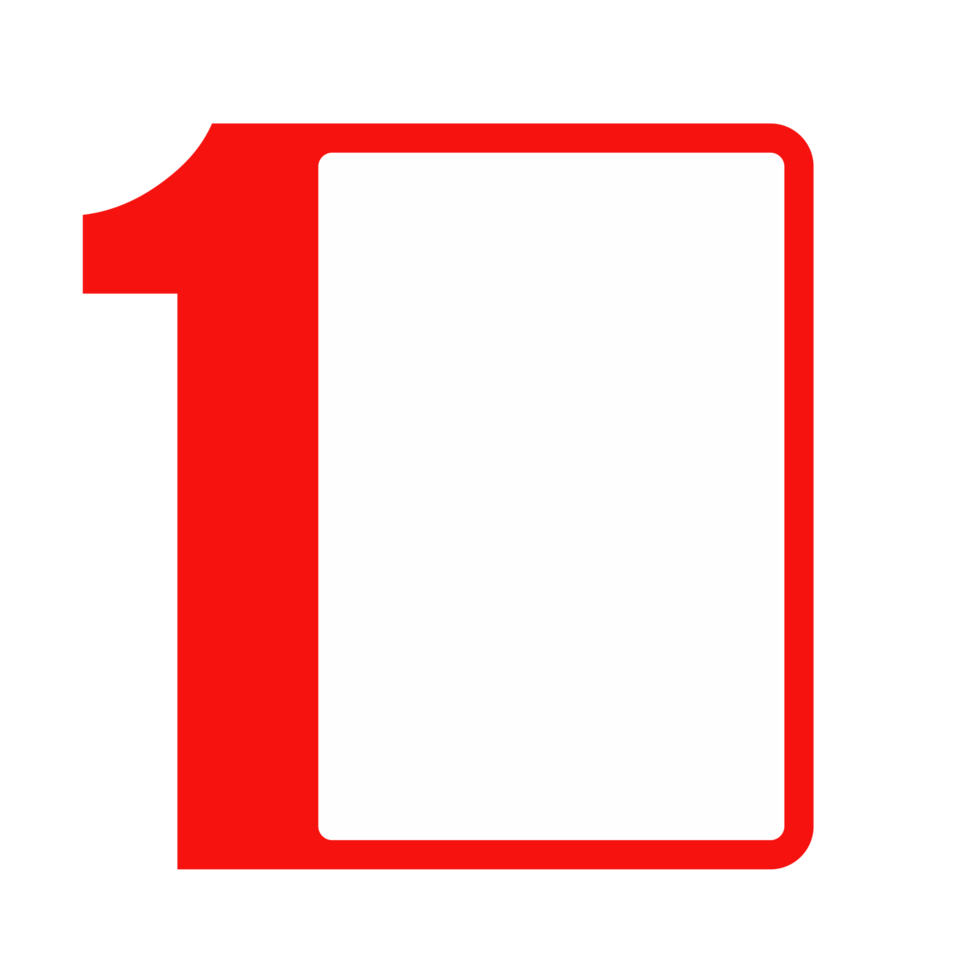 1