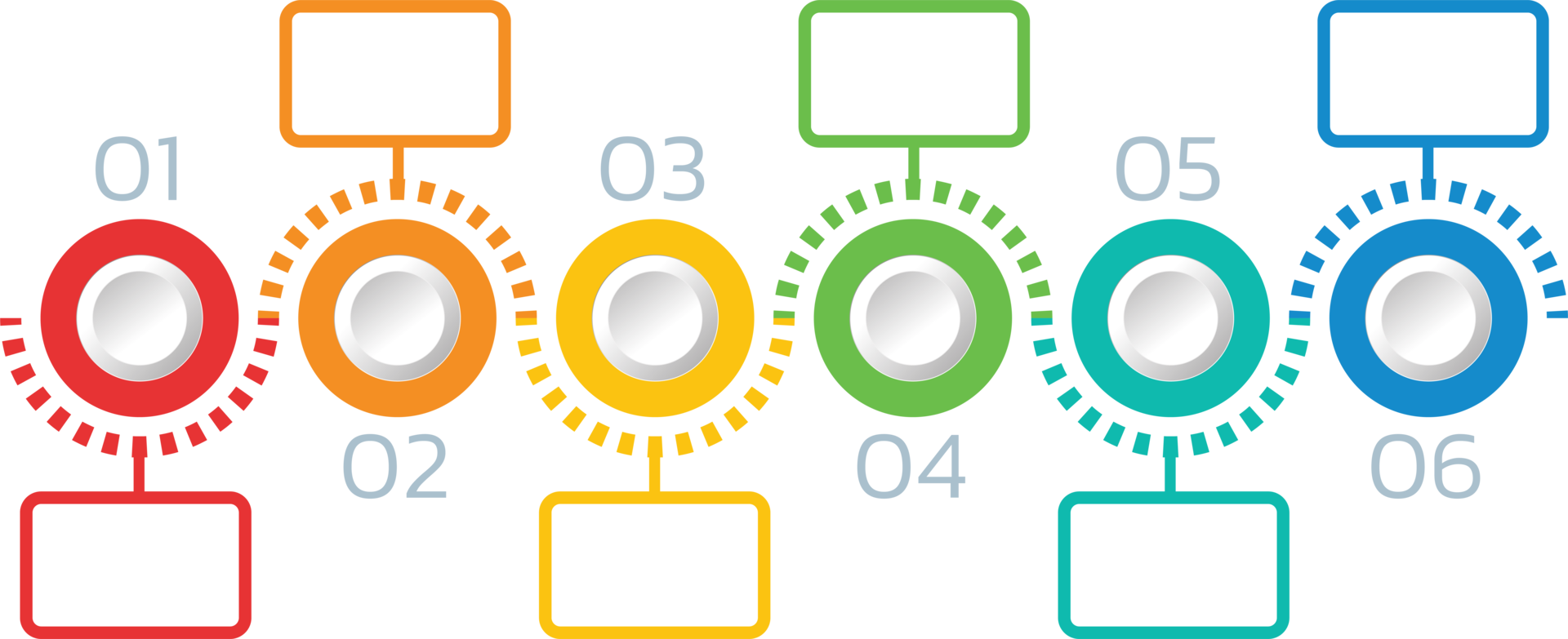 01

02

03

04

05

06