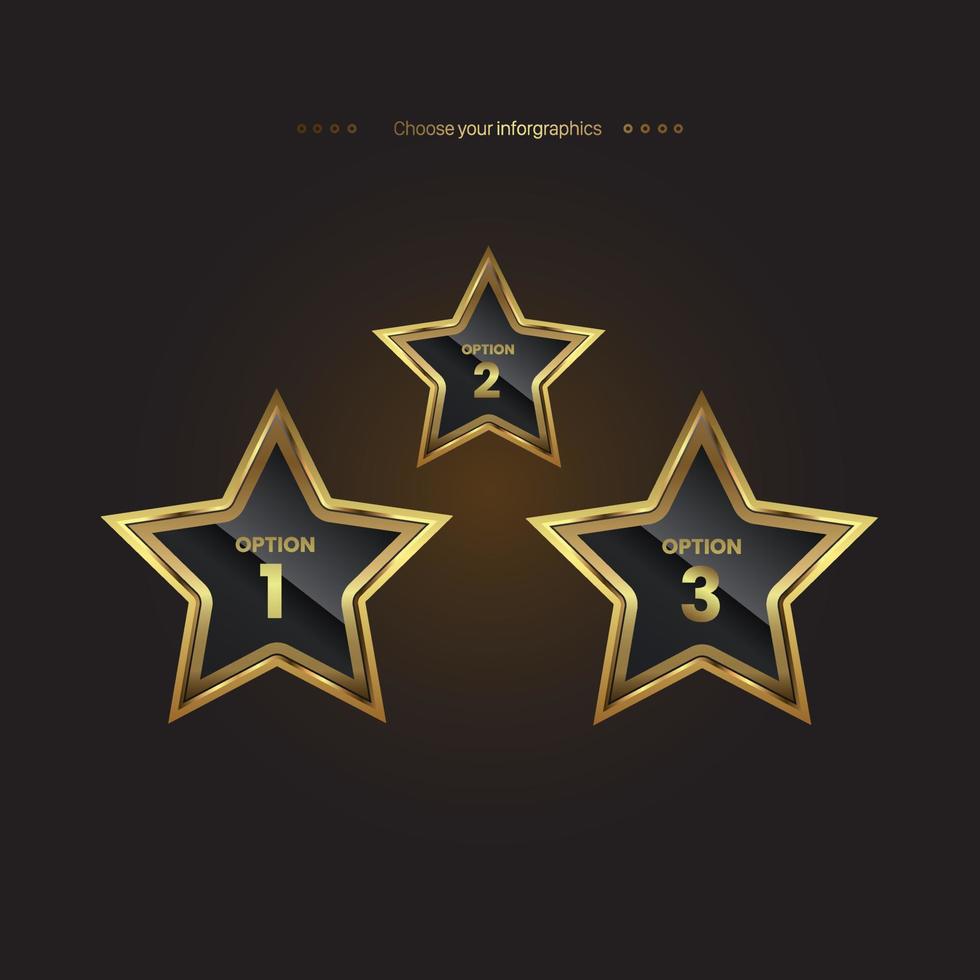 Choose your inforgraphics

OPTION
2

OPTION
1

OPTION
3